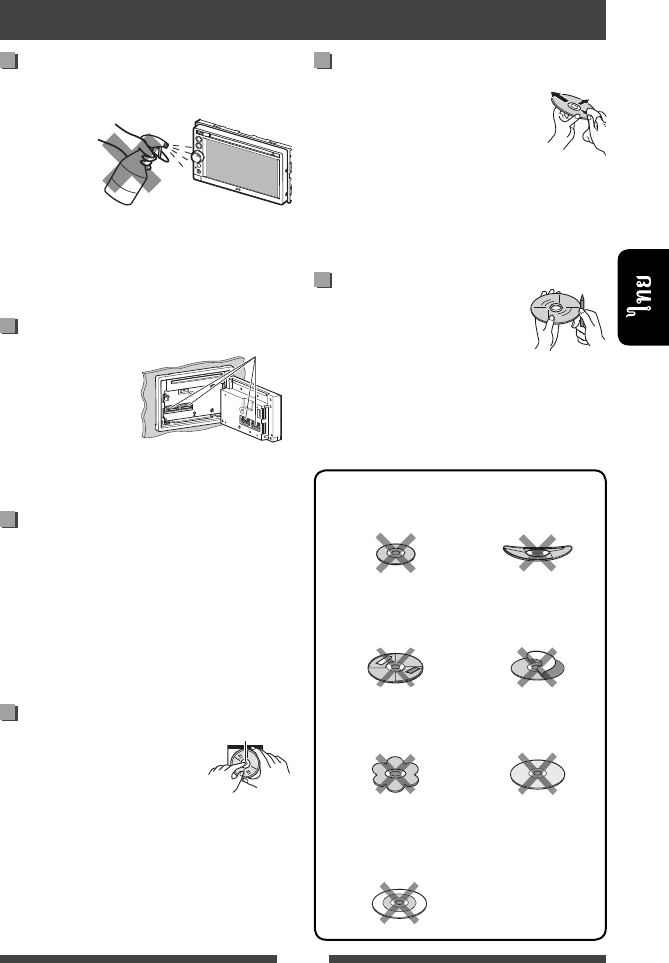 ไทย