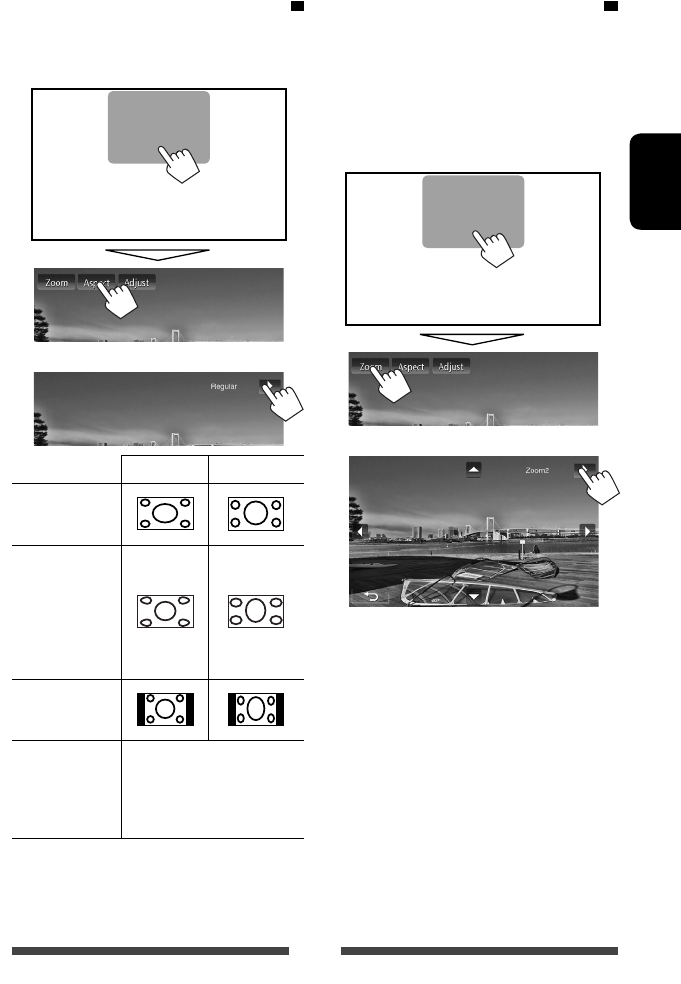 Zoom Aspect Adjust

Regular

Zoom Aspect Adjust

Zoom2