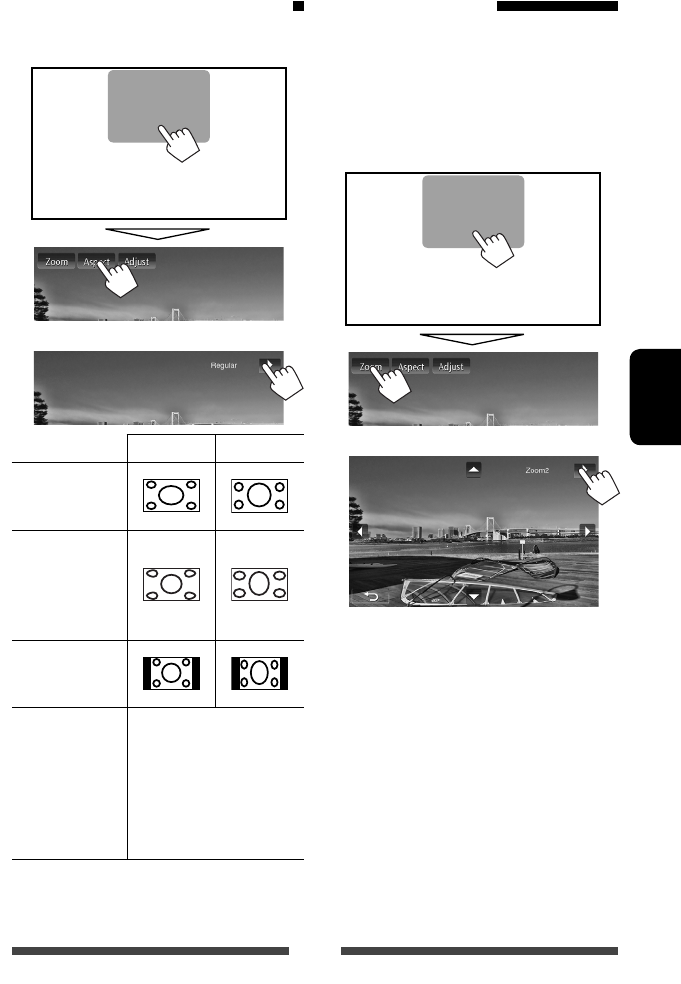 Zoom Aspect Adjust

Regular

Zoom Aspect Adjust

Zoom2