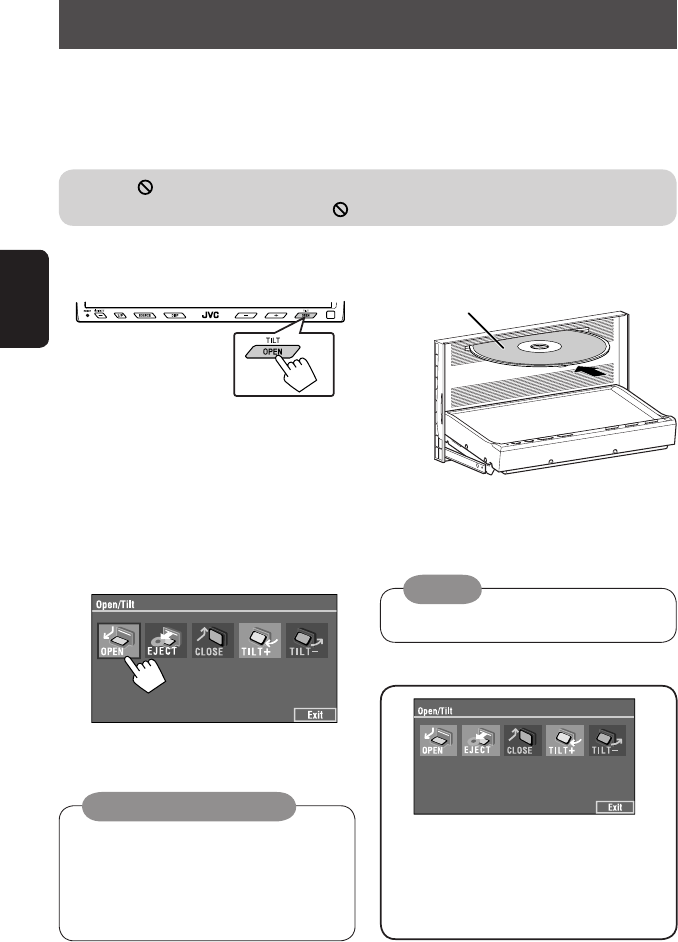 JVC

TILT
OPEN

Open/Tilt

OPEN EJECT CLOSE TILT+ TILT–

Exit

Open/Tilt

OPEN EJECT CLOSE TILT+ TILT–

Exit