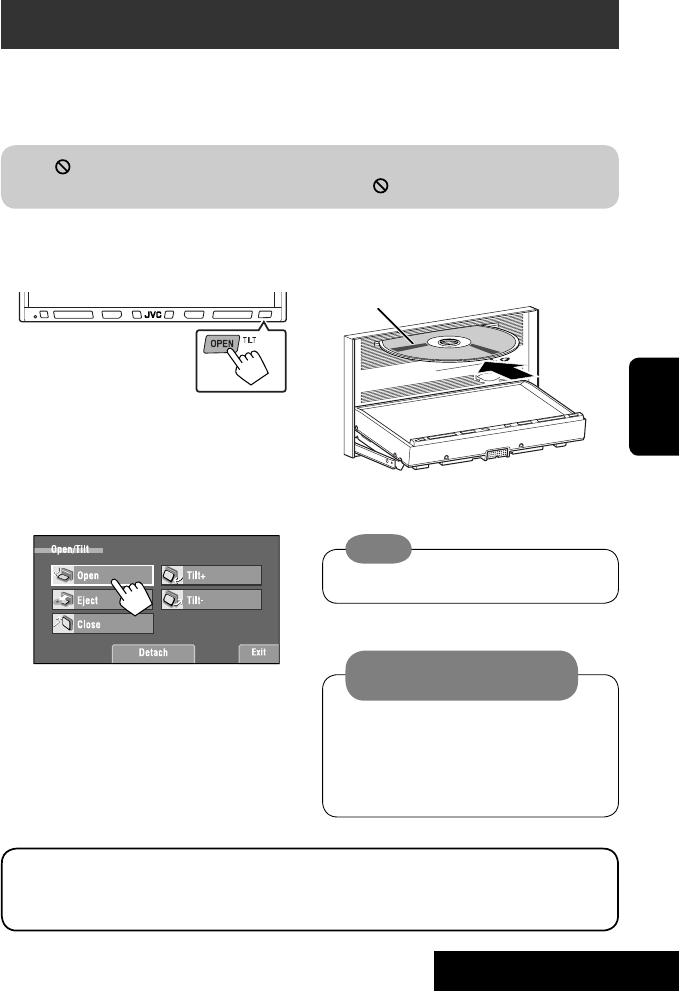 JVC

OPEN TILT

Open/Tilt

Open

Tilt+

Eject

Tilt-

Close

Detach

Exit