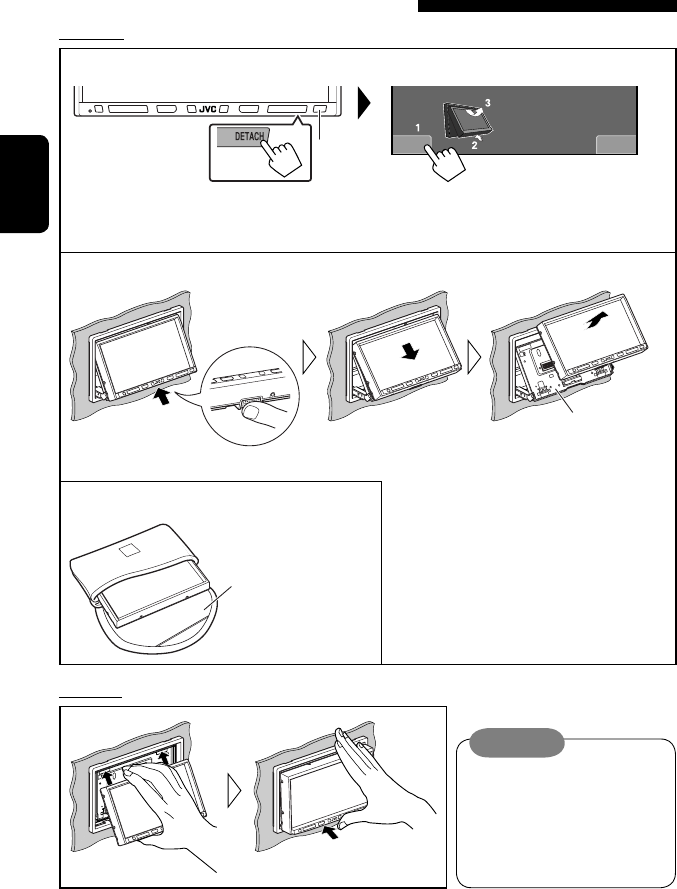 JVC

DETACH

1

2

3