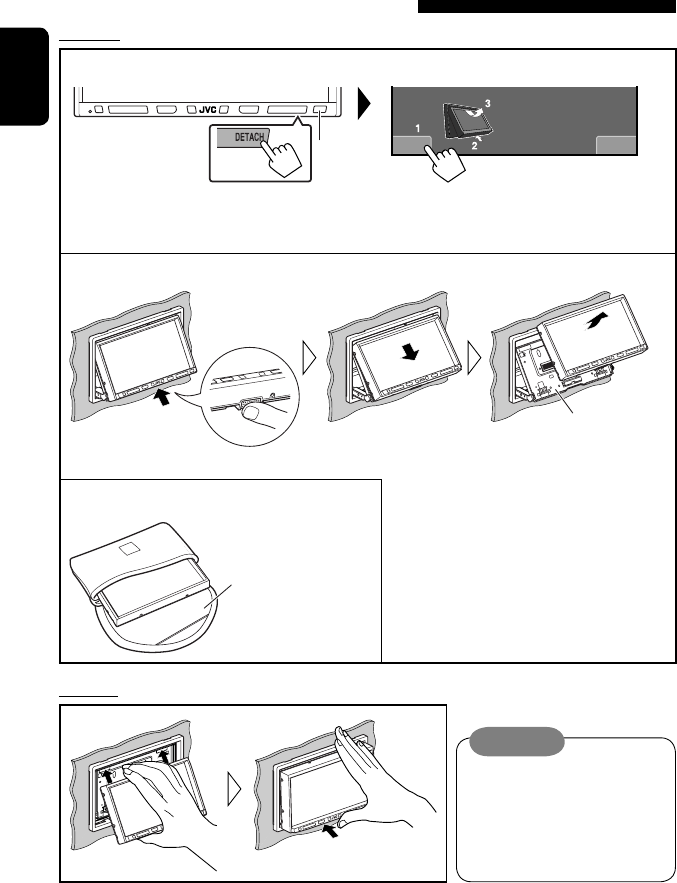 JVC

DETACH

1

2

3