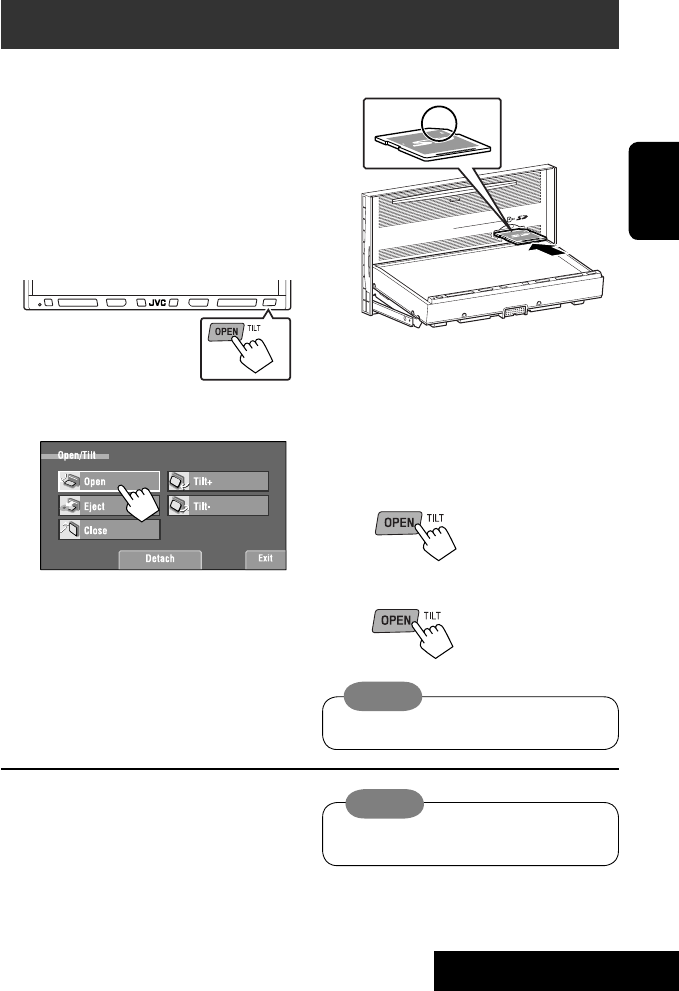 JVC

OPEN TILT

Open/Tilt

Open

Tilt+

Eject

Tilt-

Close

Detach

Exit

OPEN TILT

OPEN TILT