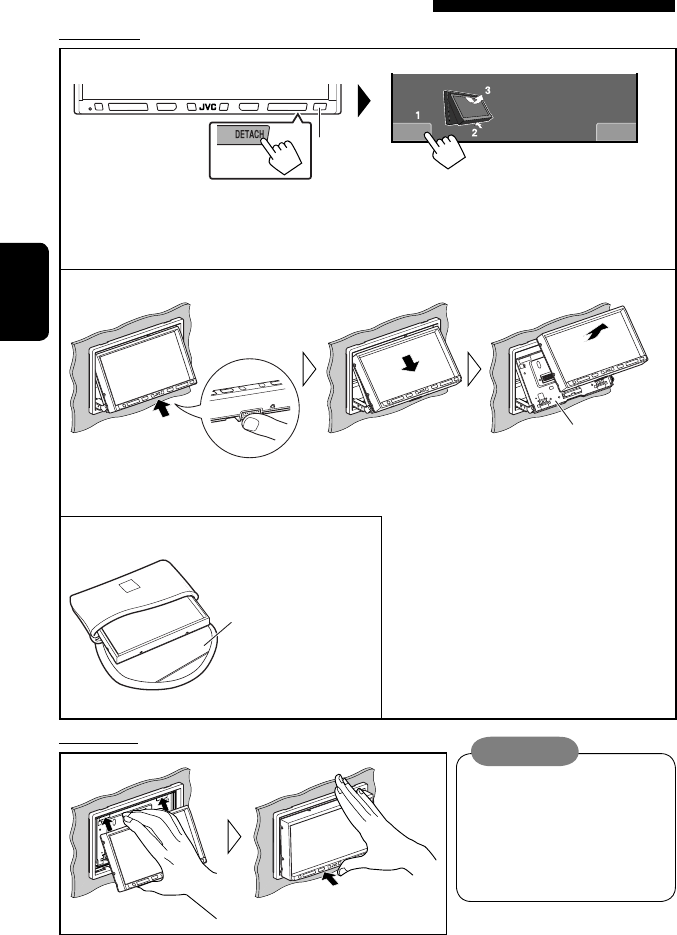 JVC

DETACH

1

2

3