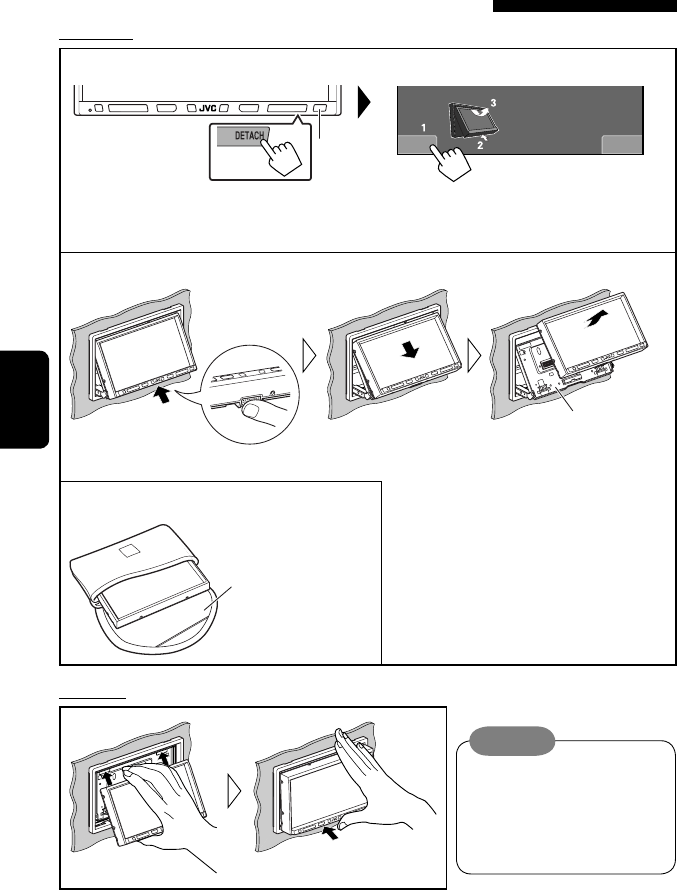 JVC

DETACH

1

2

3