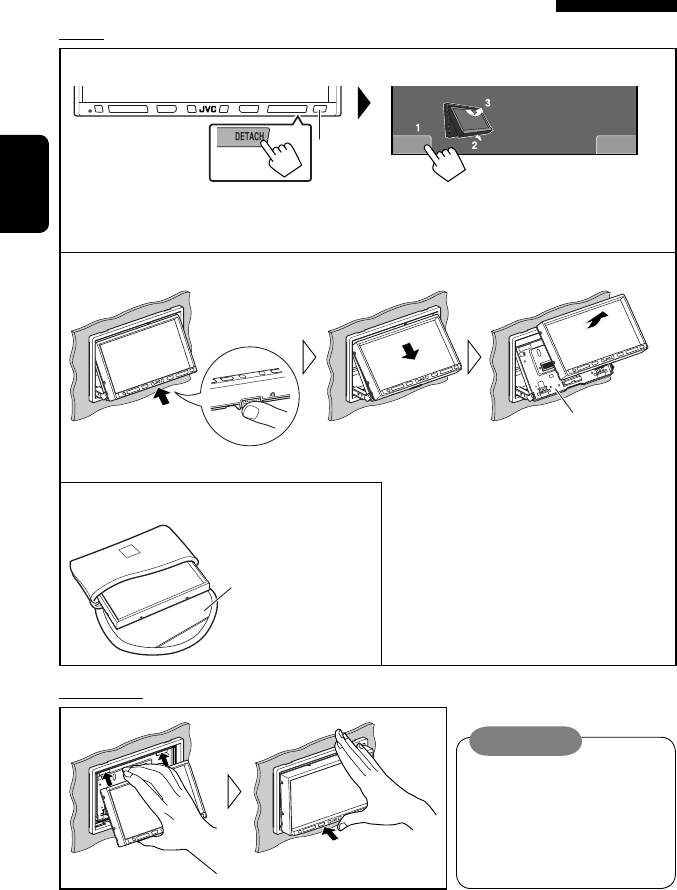 JVC

DETACH

1

2

3