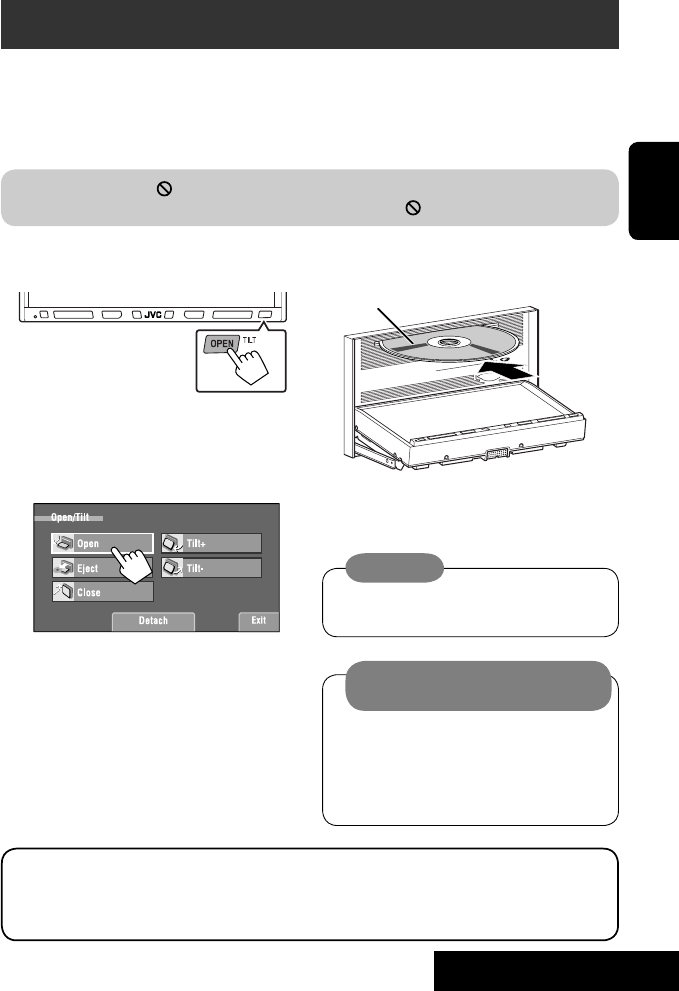 JVC

OPEN TILT

Open/Tilt

Open

Tilt+

Eject

Tilt-

Close

Detach

Exit