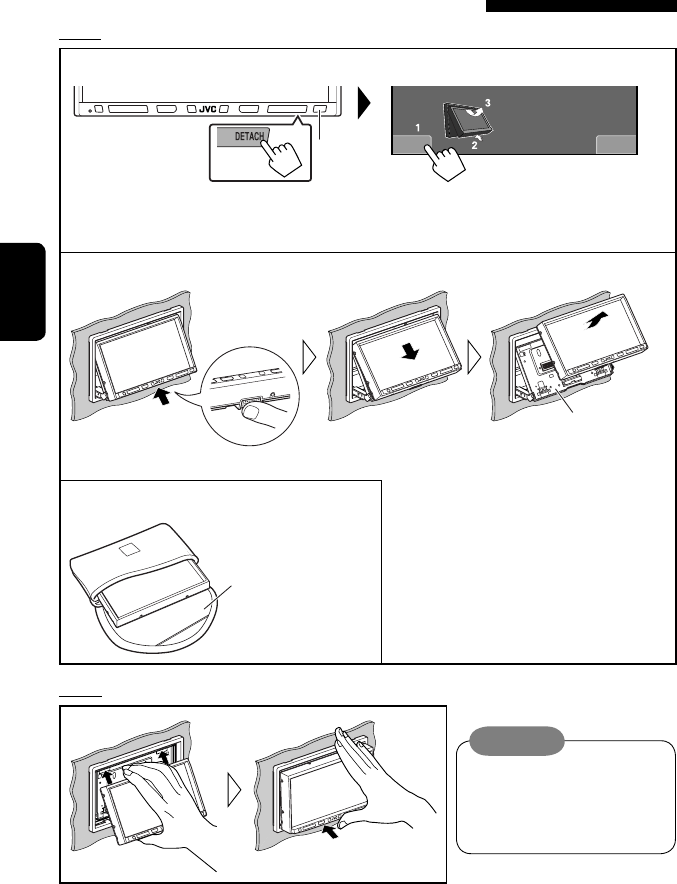 JVC

DETACH

1

2

3