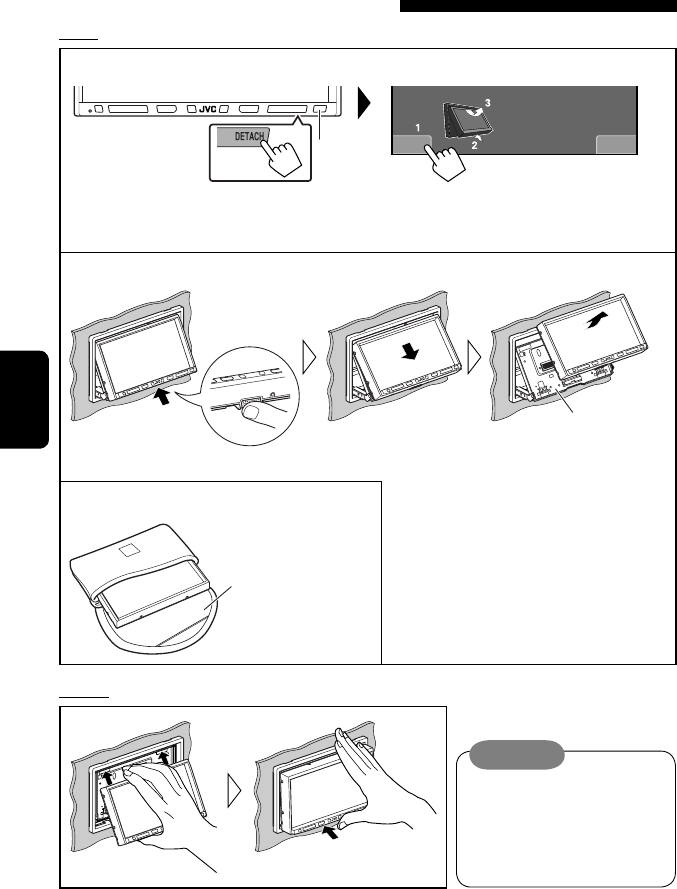 JVC

DETACH

1

2

3