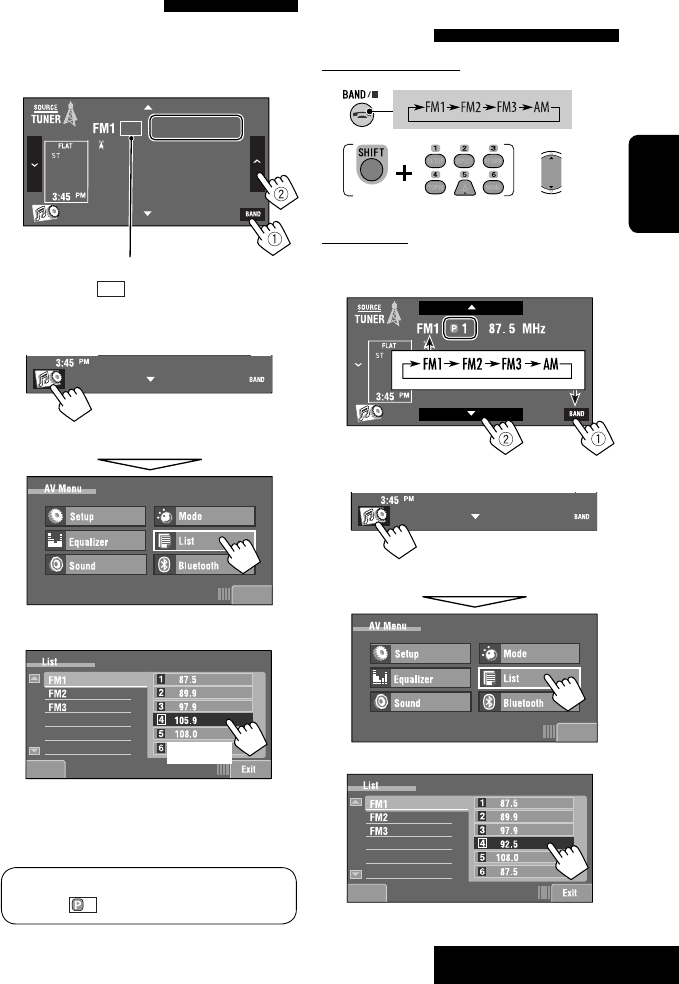 SOURCE
TUNER
FM1
FLAT
ST
3:45 PM
BAND
②
①

3:45 PM
BAND

AV Menu
Setup
Mode
Equalizer
List
Sound
Bluetooth

List
FM1
FM2
FM3
1 87.5
2 89.9
3 97.9
4 105.9
5 108.0
6
Exit

P

BAND/■
FM1 → FM2 → FM3 → AM
SHIFT
+
1 2 3
4 5 6

SOURCE
TUNER
FM1 P 1 87.5 MHz
FLAT
ST
FM1 → FM2 → FM3 → AM
3:45 PM
BAND
②
①

3:45 PM
BAND

AV Menu
Setup
Mode
Equalizer
List
Sound
Bluetooth

List
FM1
FM2
FM3
1 87.5
2 89.9
3 97.9
4 92.5
5 108.0
6 87.5
Exit