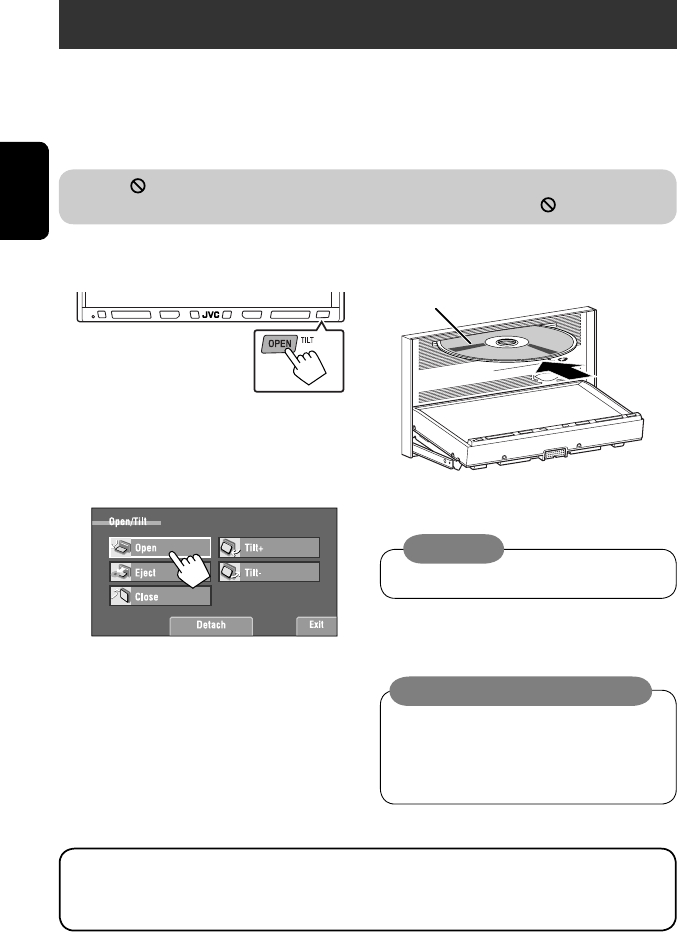 JVC

OPEN TILT

Open/Tilt

Open

Tilt+

Eject

Tilt-

Close

Detach

Exit