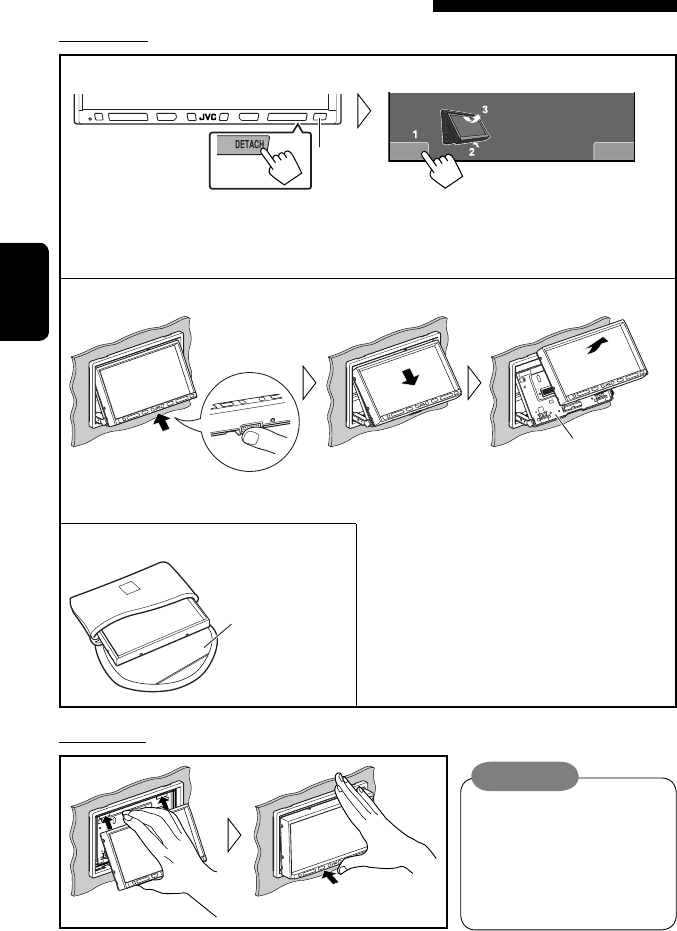 JVC

DETACH

1

2

3