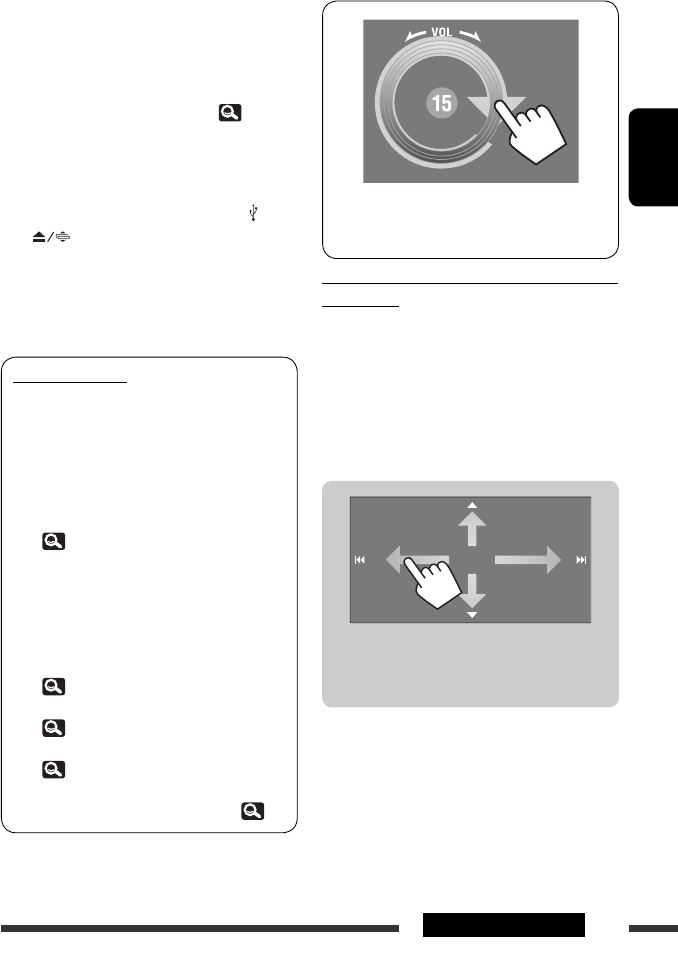 VOL

15