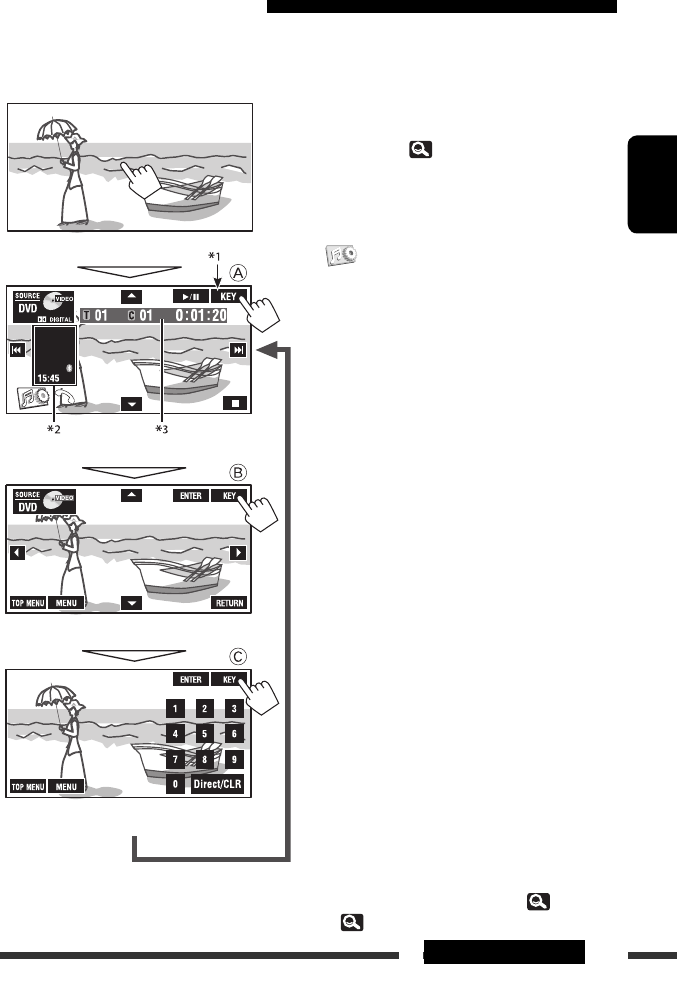 *1

A

SOURCE DVD VIDEO DIGITAL

KEY

T 01 C 01 0:01:20

15:45

*2 *3

B

SOURCE DVD VIDEO

ENTER KEY

TOP MENU MENU RETURN

C

ENTER KEY

1 2 3
4 5 6
7 8 9
0 Direct/CLR

TOP MENU MENU