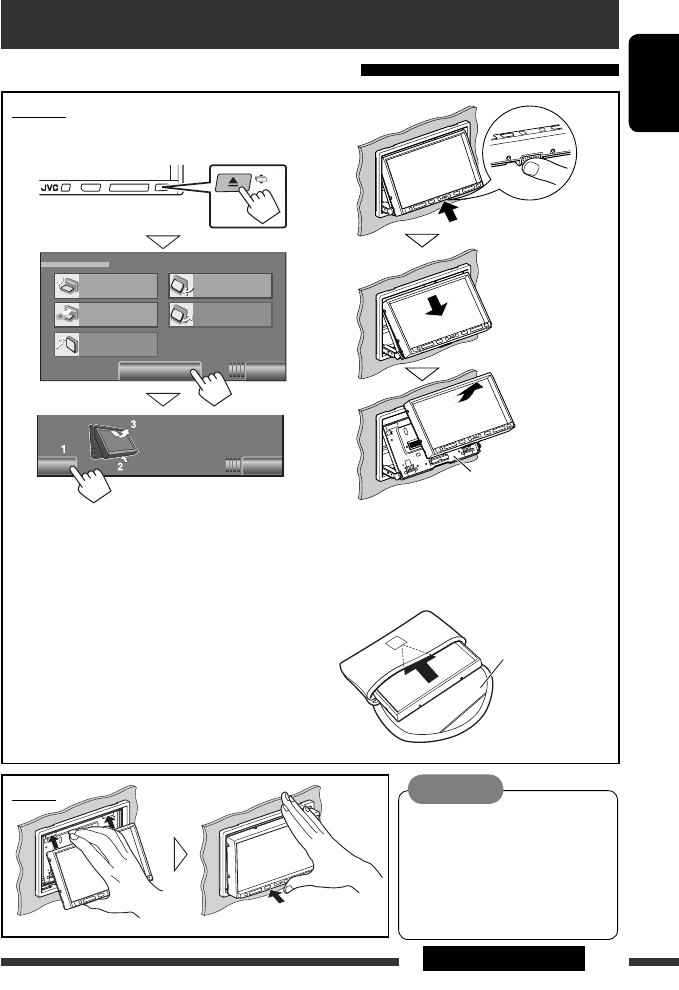 JVC
1
2
3