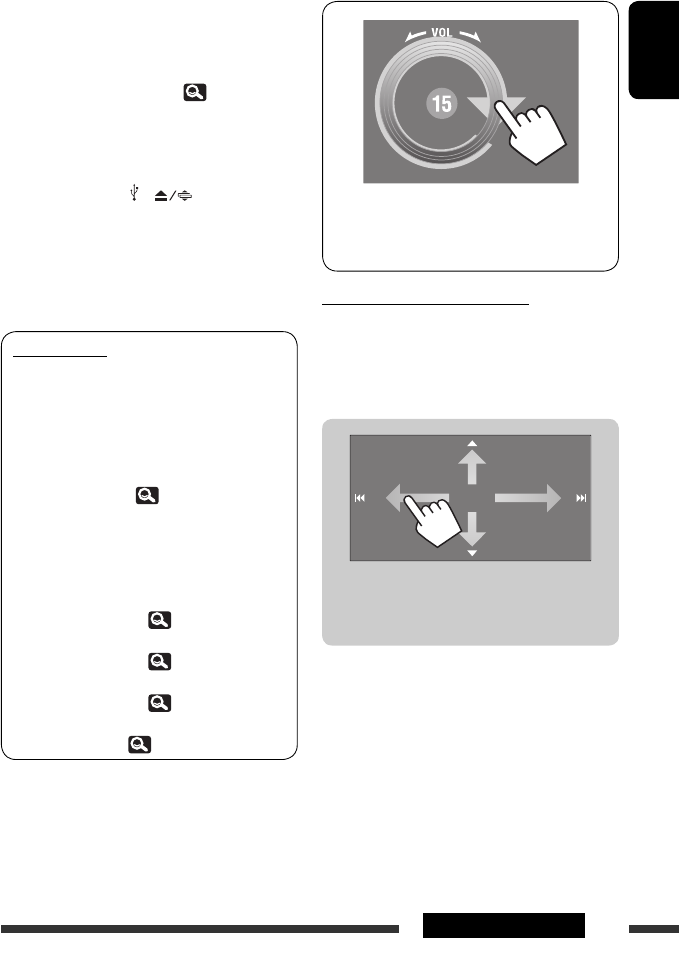 VOL
15