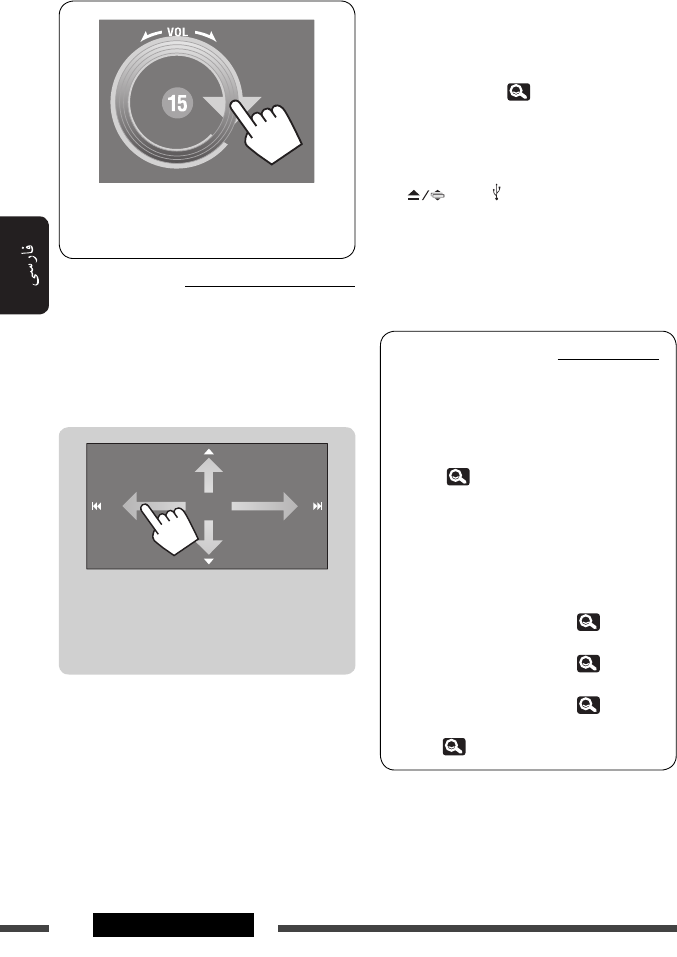 VOL

15

فارسی