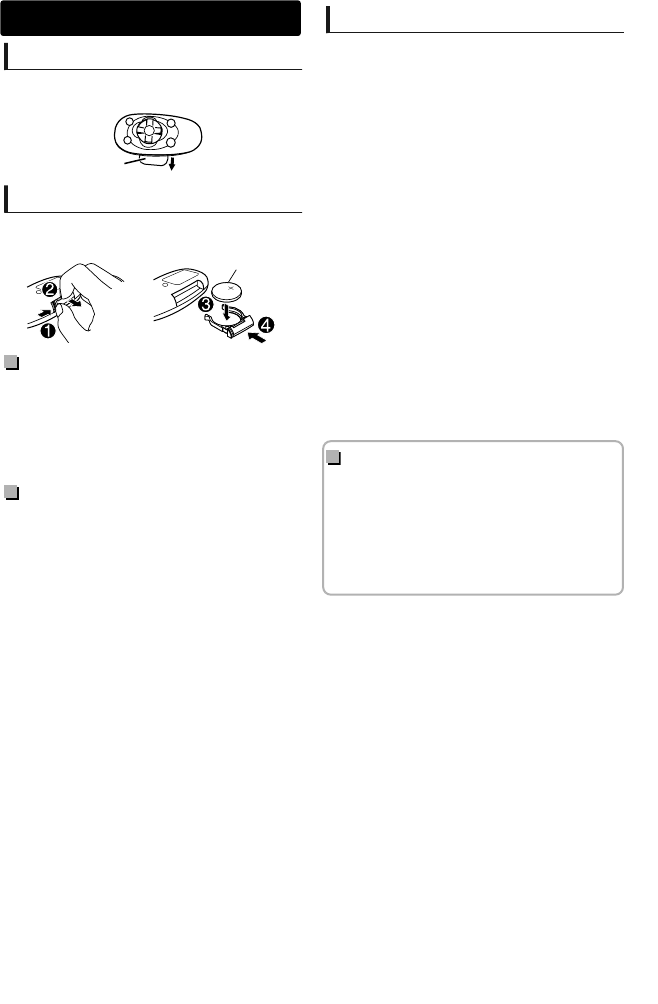 ❷
❶
❸
❹