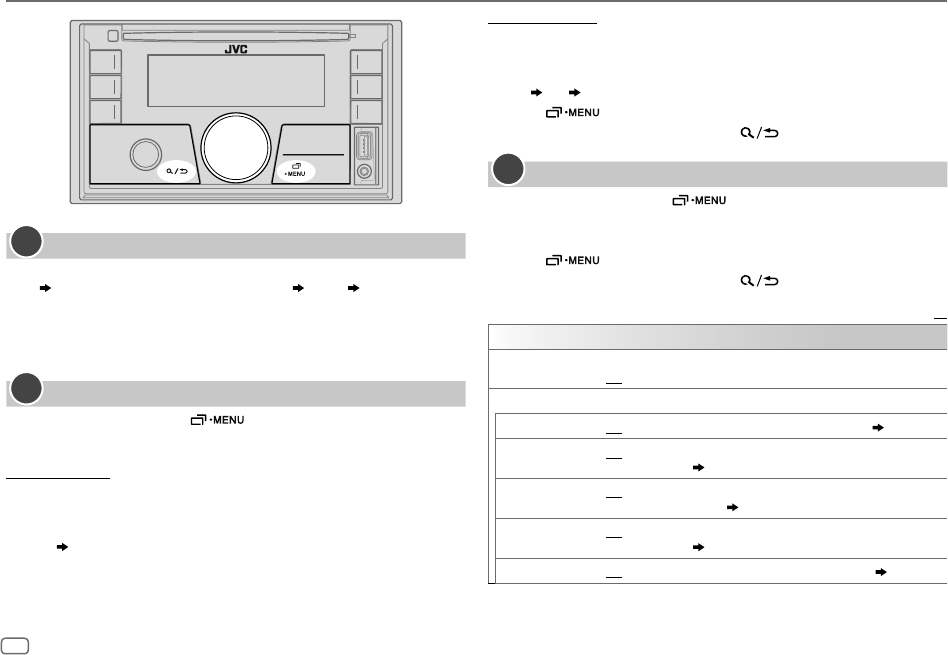 JVC

MENU

MENU

MENU

MENU

MENU