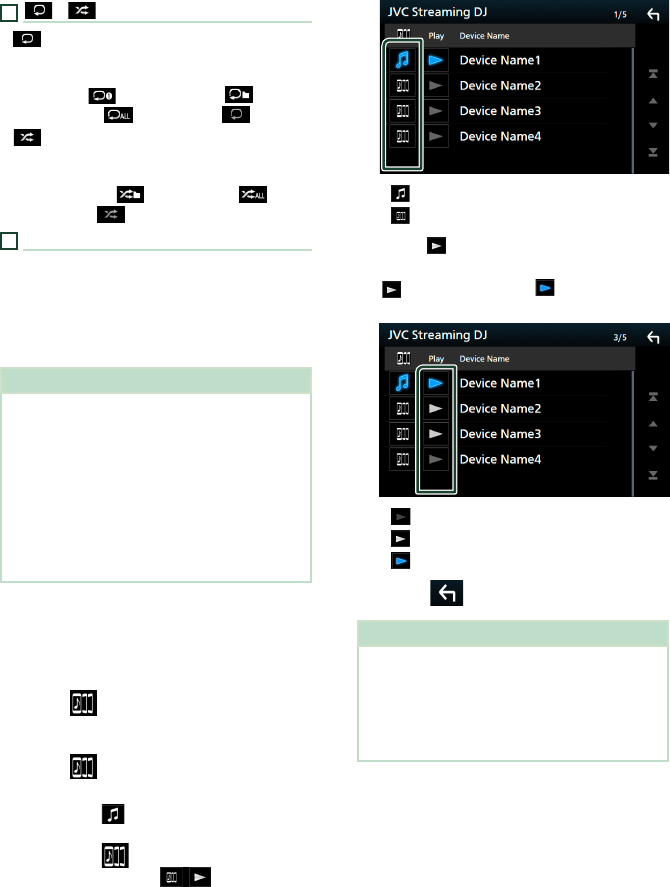 JVC Streaming DJ 1/5

Play Device Name

Device Name1

Device Name2

Device Name3

Device Name4

JVC Streaming DJ 3/5

Play Device Name

Device Name1

Device Name2

Device Name3

Device Name4