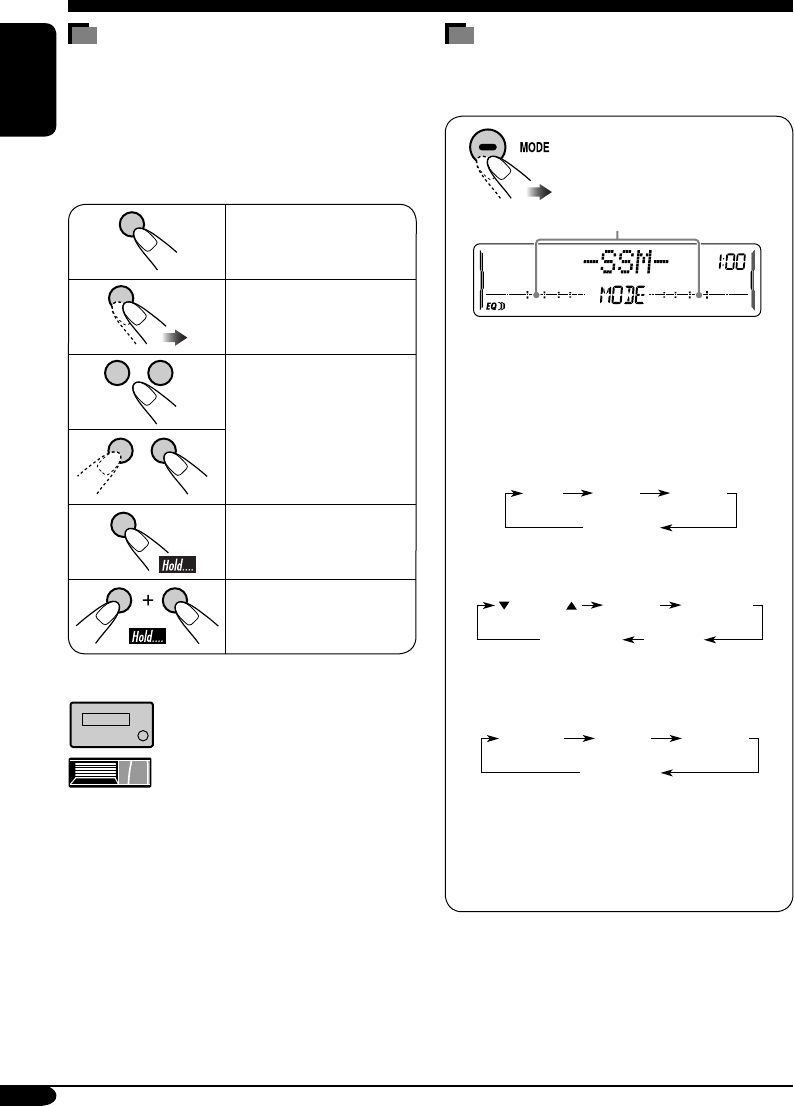 MODE

-SSM-

1:00

EQ

MODE

Hold....

Hold....