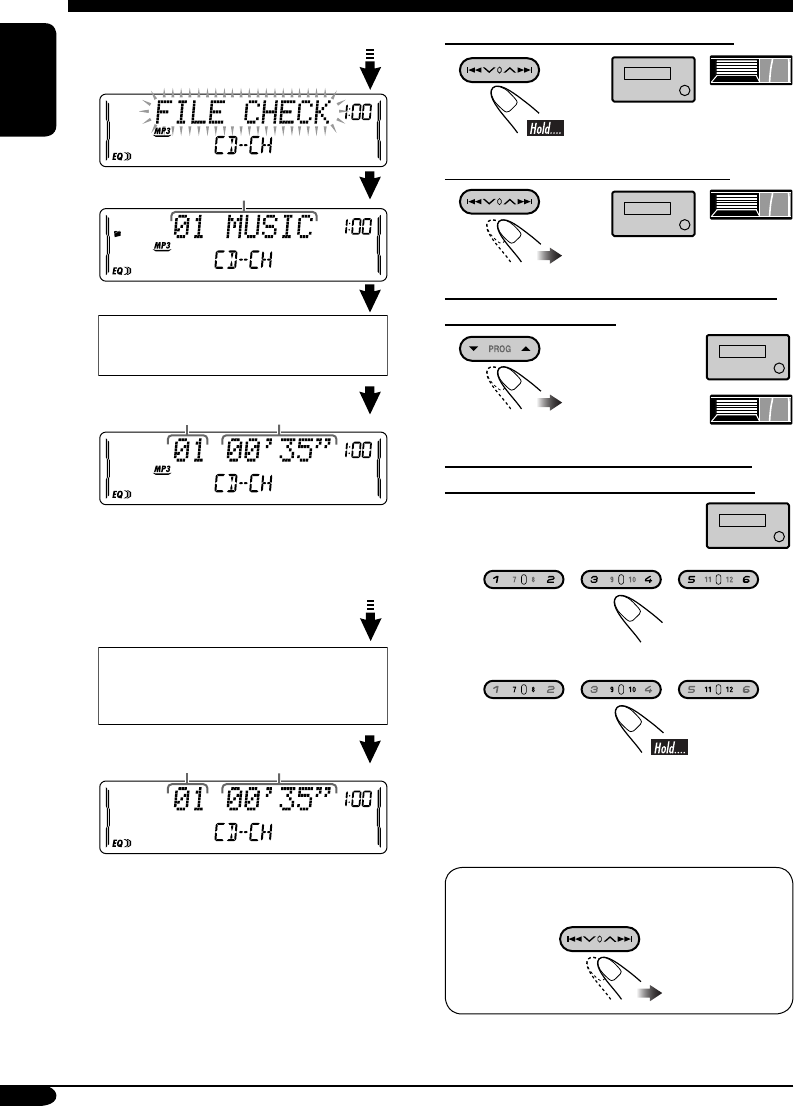 FILE CHECK 1:00
MP3
CD-CH
EQ

01 MUSIC 1:00
MP3
CD-CH
EQ

01 00'35" 1:00
MP3
CD-CH
EQ

01 00'35" 1:00
CD-CH
EQ

Hold....

PROG

1 7 8 2
3 9 10 4
5 11 12 6

1 7 8 2
3 9 10 4
5 11 12 6

Hold....