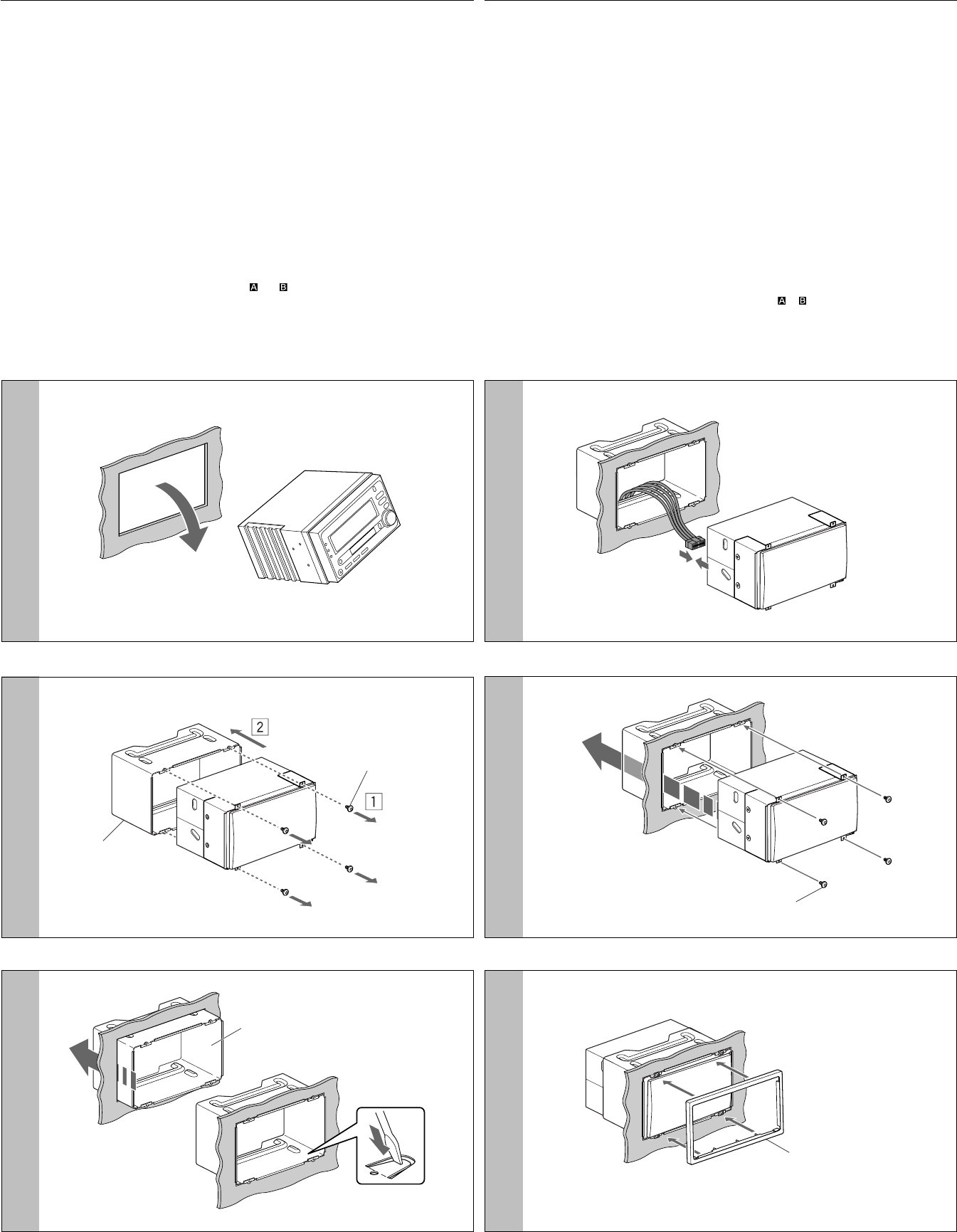 A B

A B

2

1