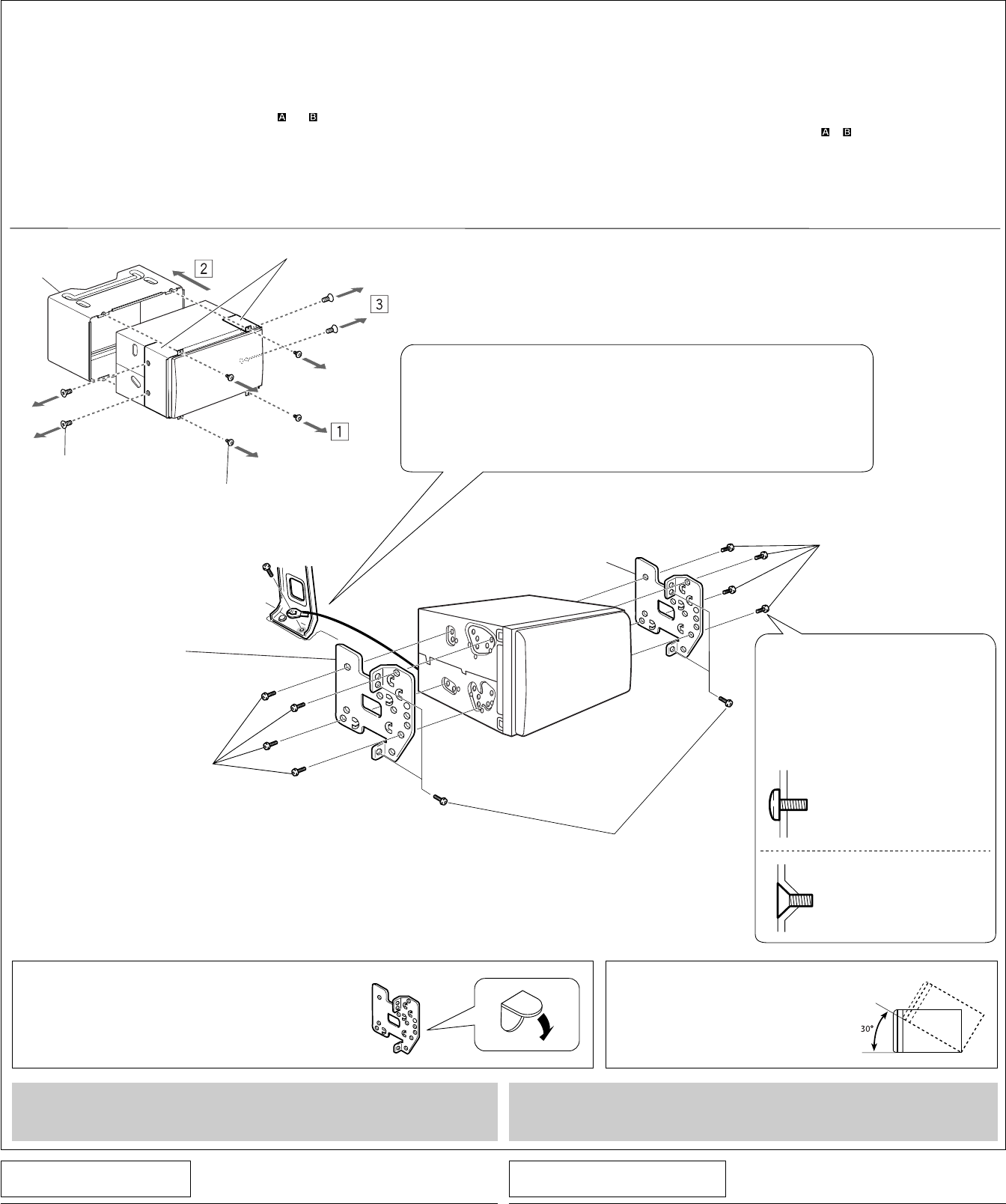 A B

A B

2

3

1

30°