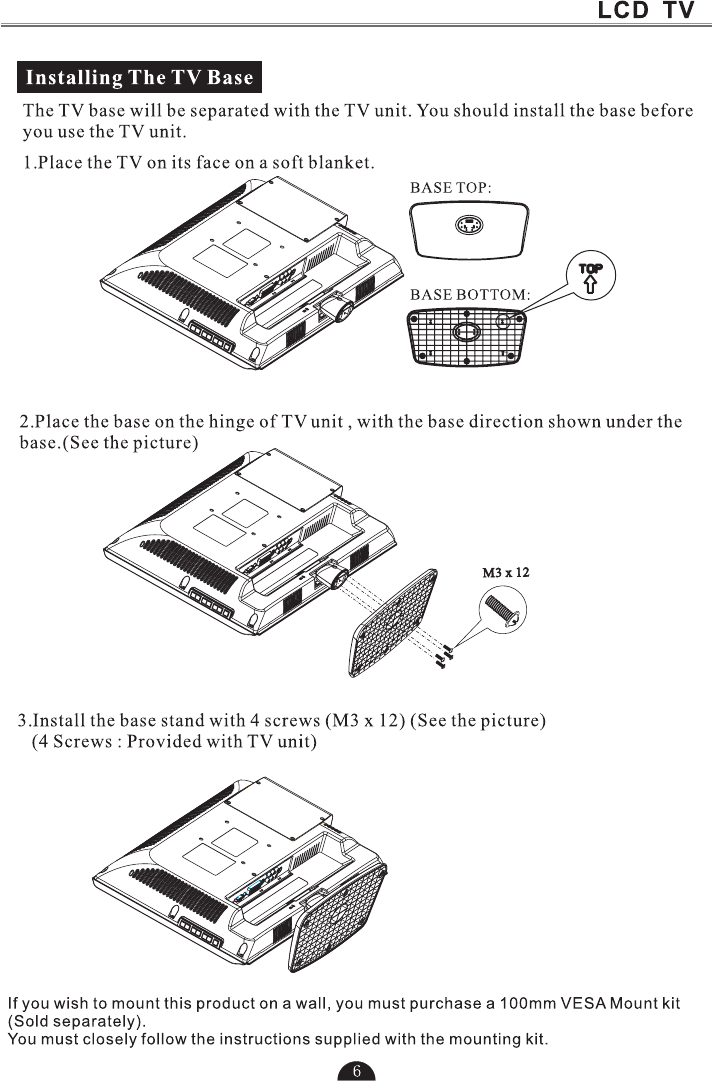 LCD TV

Installing The TV Base

The TV base will be separated with the TV unit. You should install the base before you use the TV unit.

1.Place the TV on its face on a soft blanket.

BASE TOP:

TOP

BASE BOTTOM:

2.Place the base on the hinge of TV unit , with the base direction shown under the base.(See the picture)

M3 x 12

3.Install the base stand with 4 screws (M3 x 12) (See the picture)
(4 Screws : Provided with TV unit)

If you wish to mount this product on a wall, you must purchase a 100mm VESA Mount kit (Sold separately).
You must closely follow the instructions supplied with the mounting kit.

6