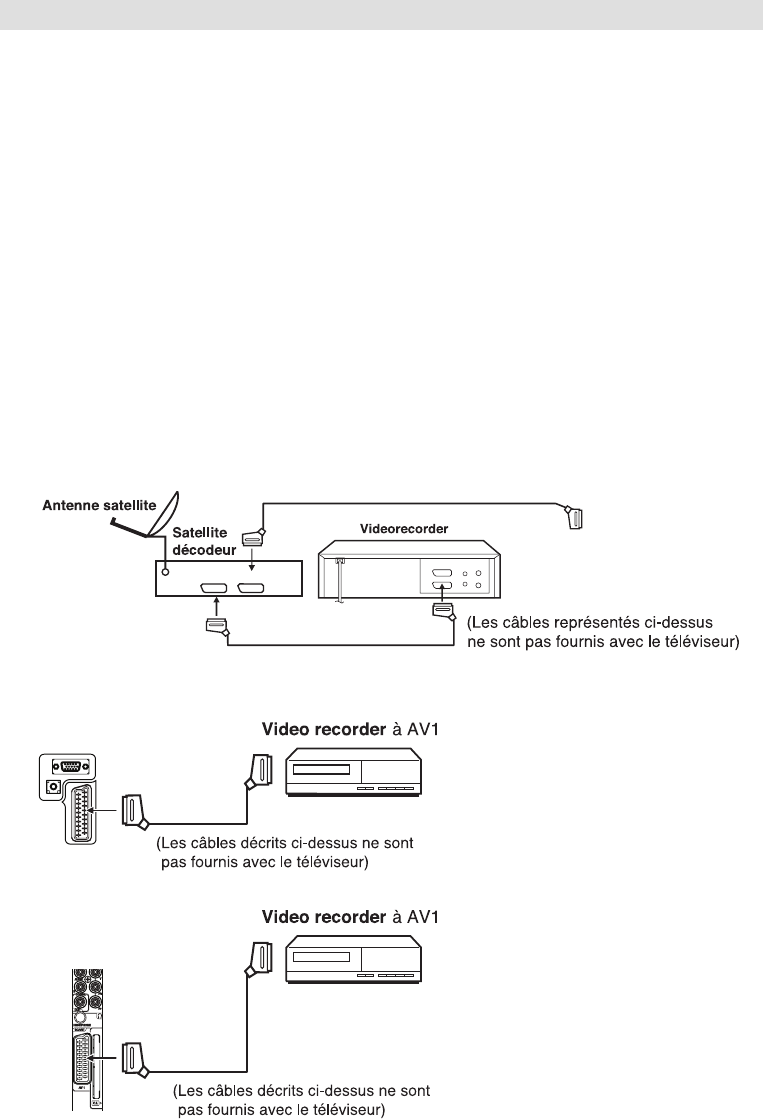 Antenne satellite

Satellite décodeur

Videorecorder

(Les câbles représentés ci-dessus ne sont pas fournis avec le téléviseur)

Video recorder à AV1

(Les câbles décrits ci-dessus ne sont pas fournis avec le téléviseur)

Video recorder à AV1

(Les câbles décrits ci-dessus ne sont pas fournis avec le téléviseur)