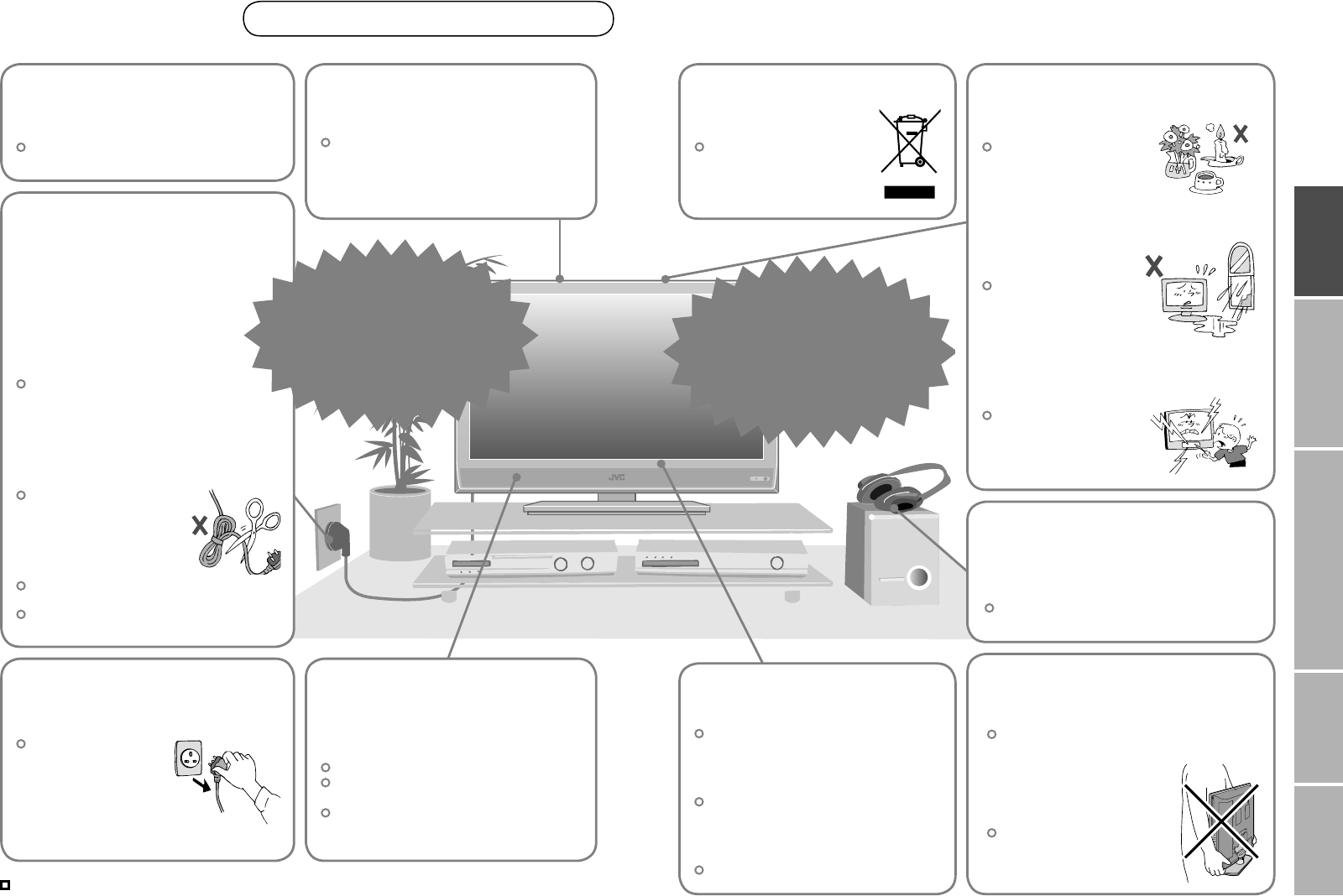 JVC