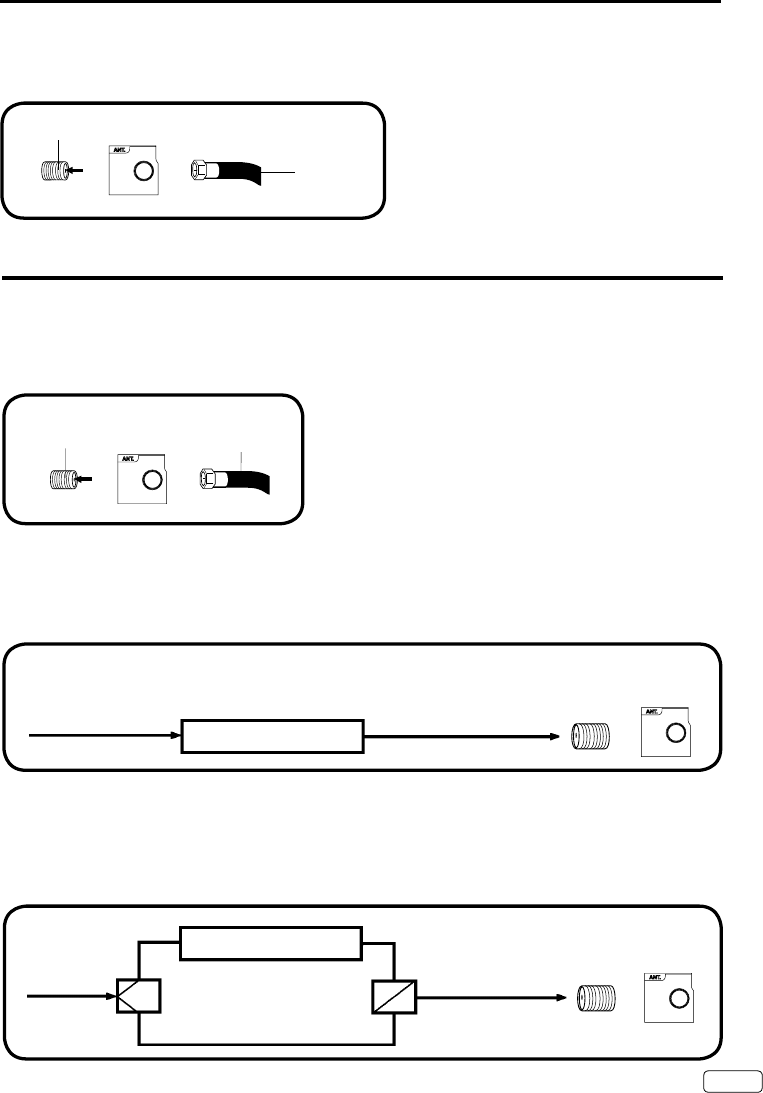 ANT.

ANT.

ANT.

ANT.