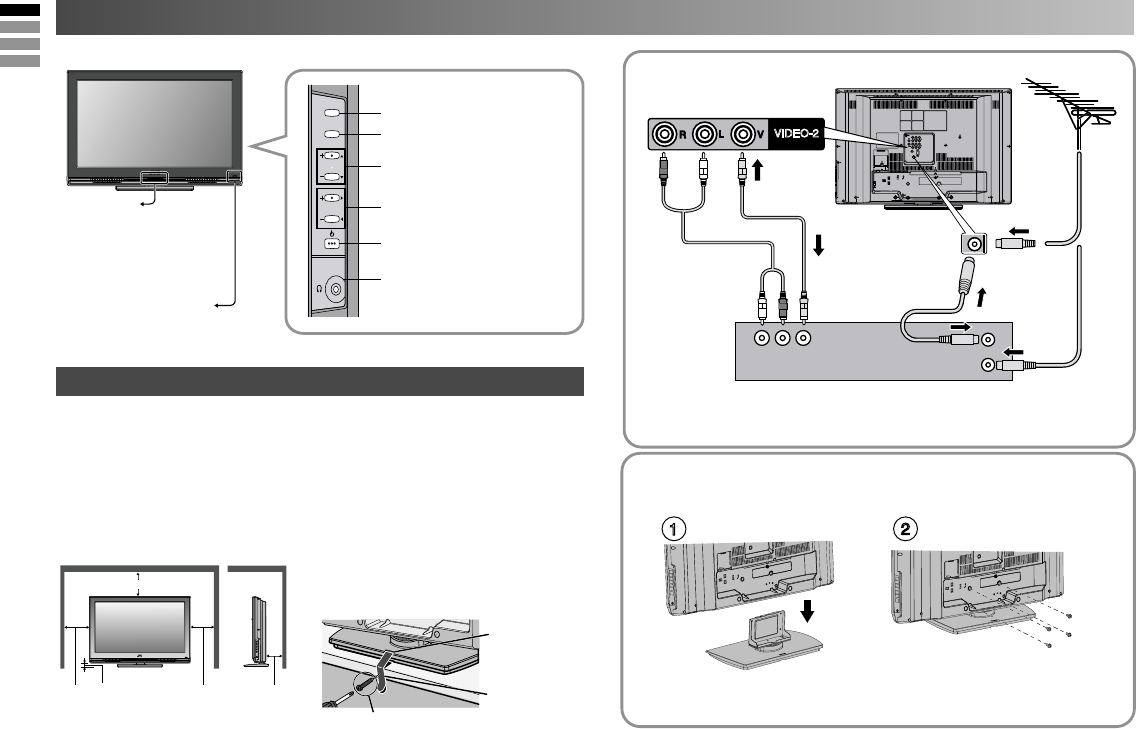 R L V VIDEO-2

①

②