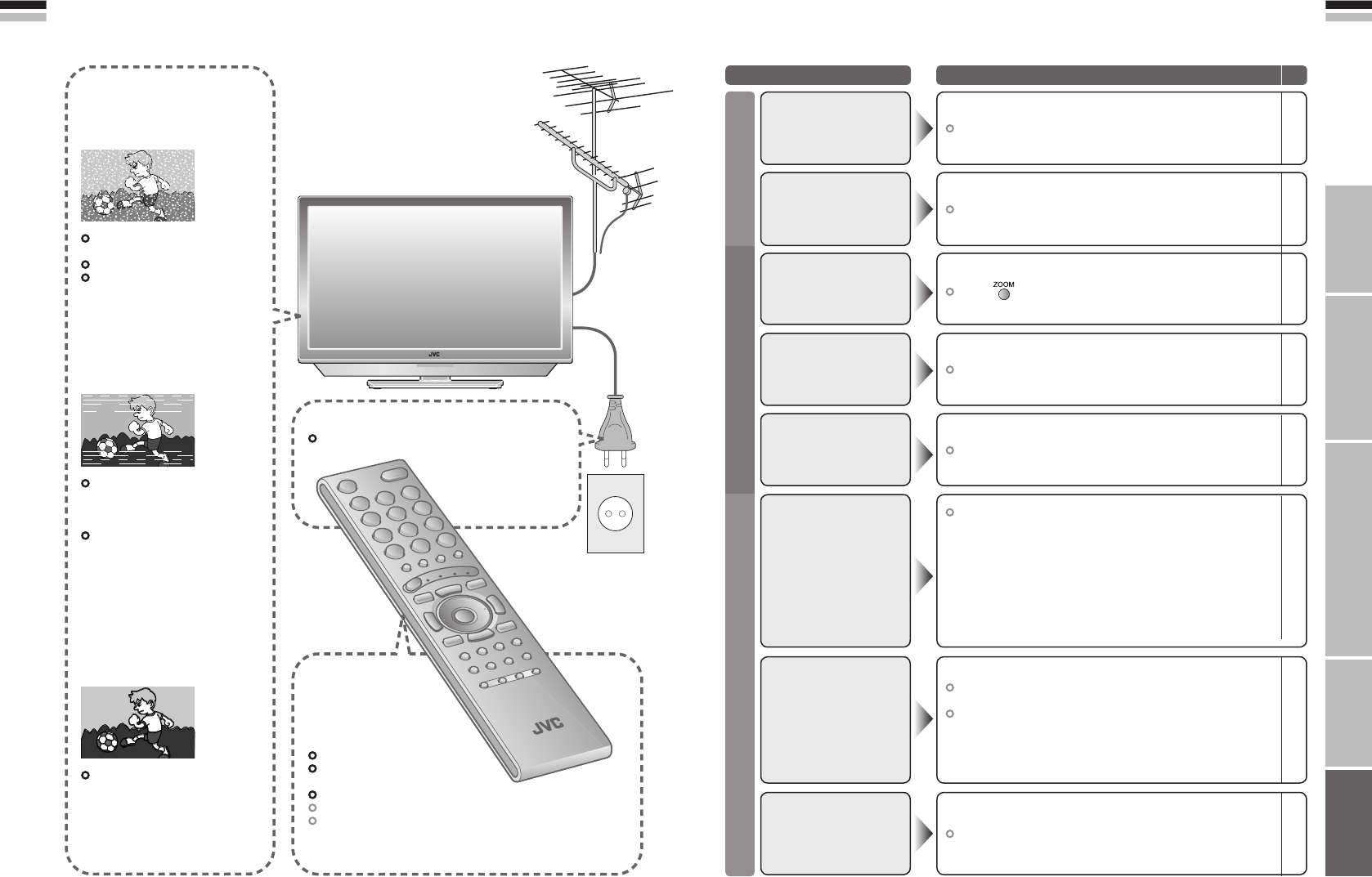 JVC

ZOOM

JVC