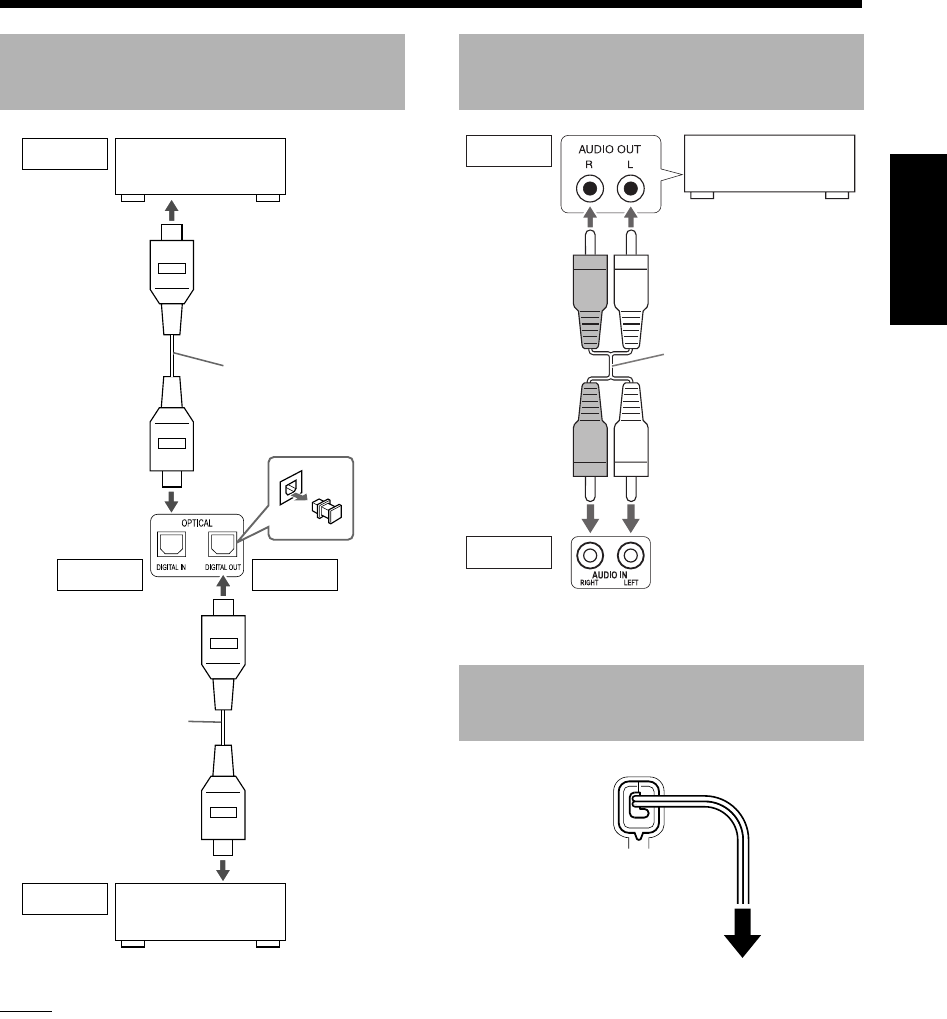 OPTICAL
DIGITAL IN
DIGITAL OUT

AUDIO OUT
R
L

AUDIO IN
RIGHT
LEFT