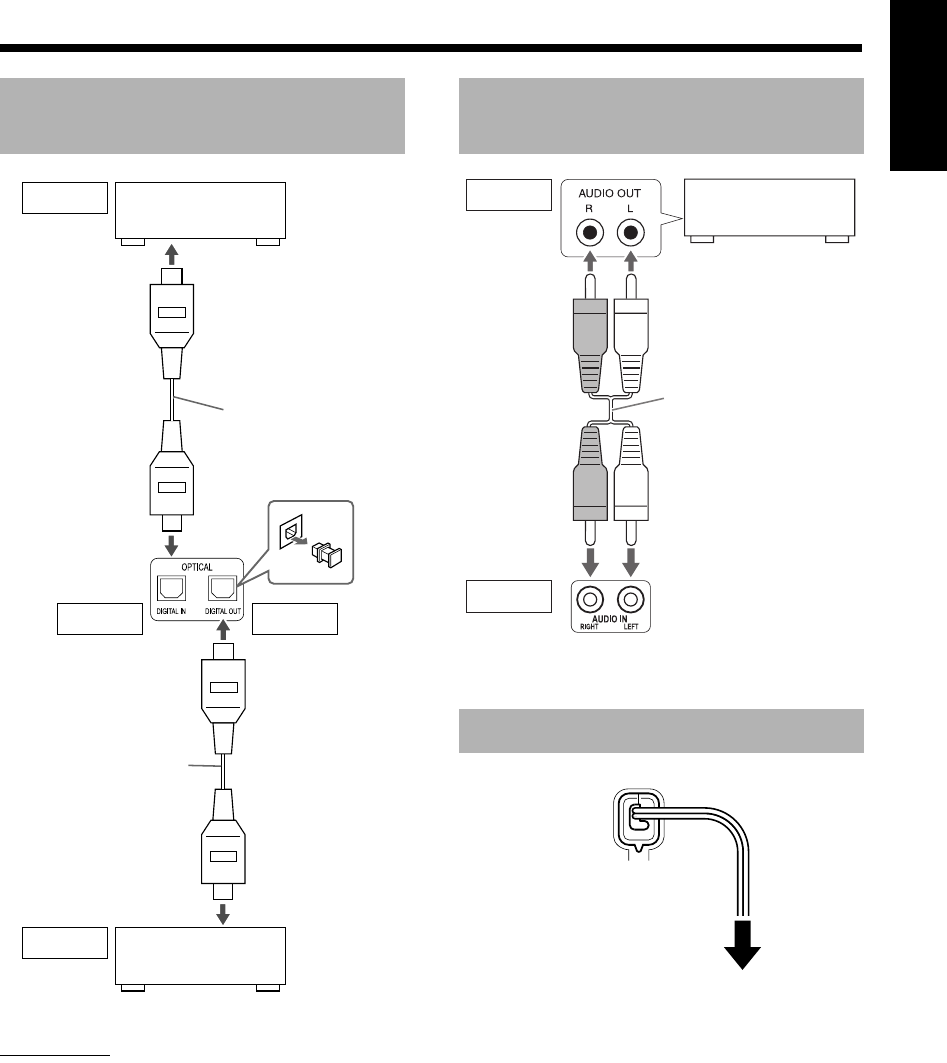 OPTICAL

DIGITAL IN

DIGITAL OUT

AUDIO OUT

R

L

AUDIO IN

RIGHT

LEFT