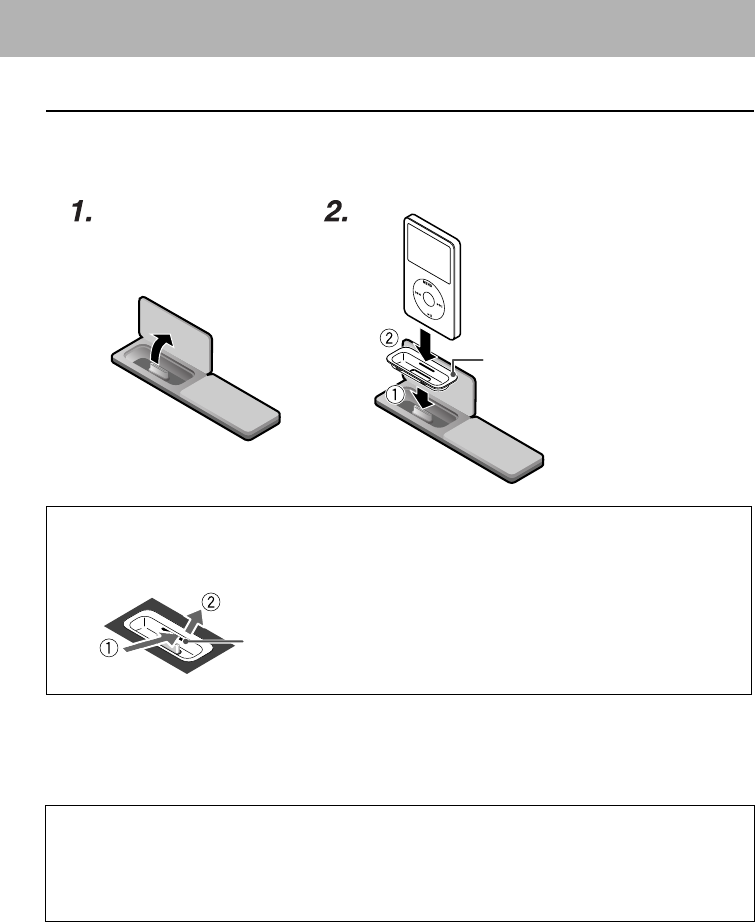 1.

2.

②

①

②

①