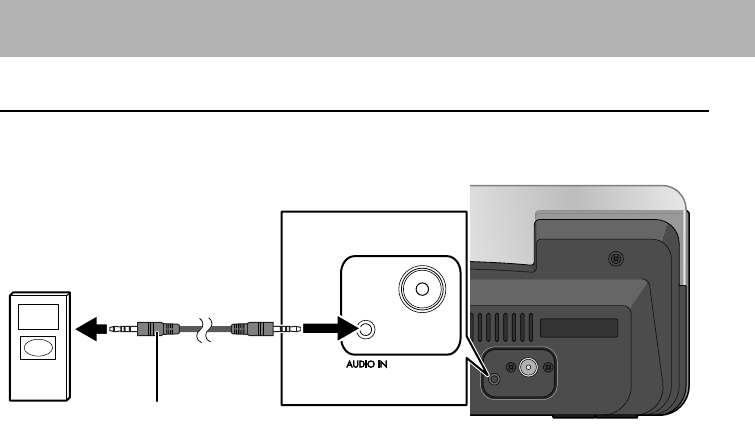 AUDIO IN