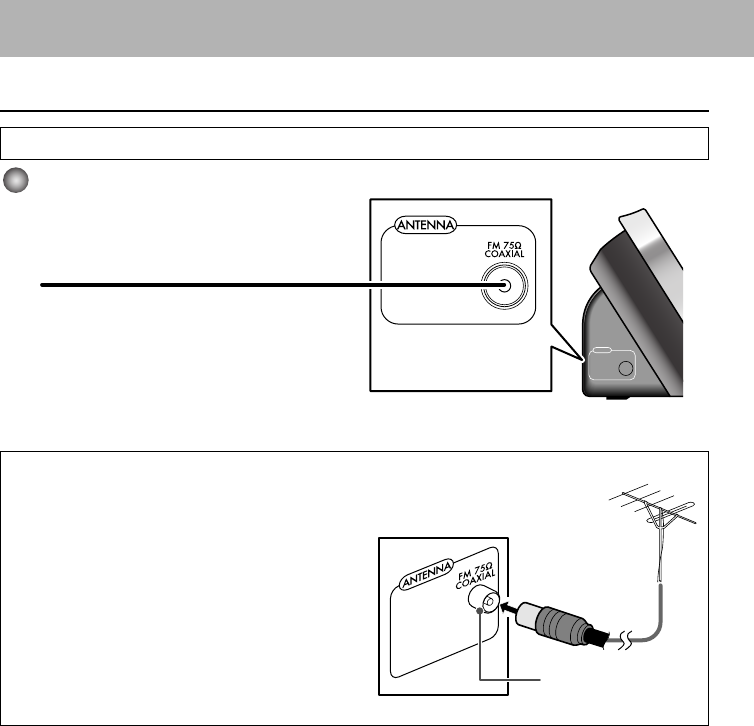 ANTENNA
FM 75Ω
COAXIAL

ANTENNA
FM 75Ω
COAXIAL