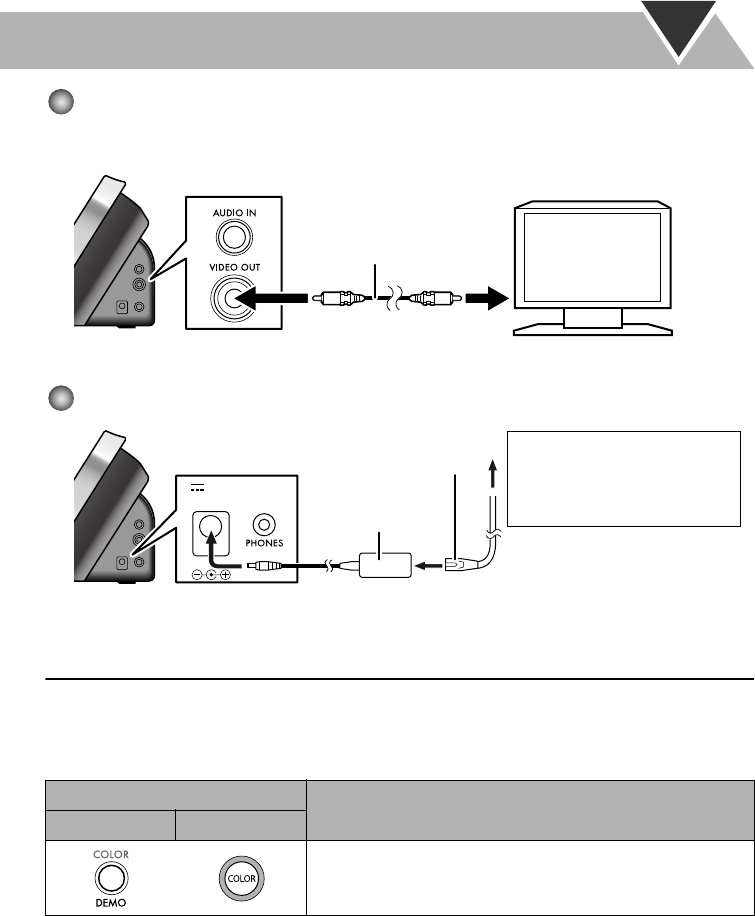 AUDIO IN

VIDEO OUT

PHONES

COLOR

DEMO

COLOR