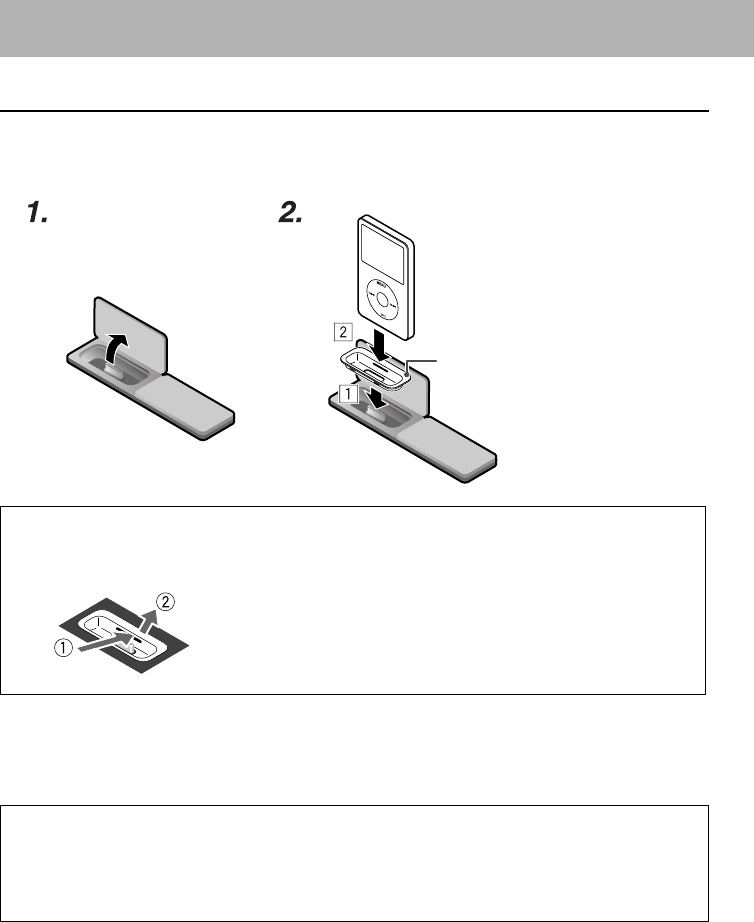 1.

2.

2

1

①

②