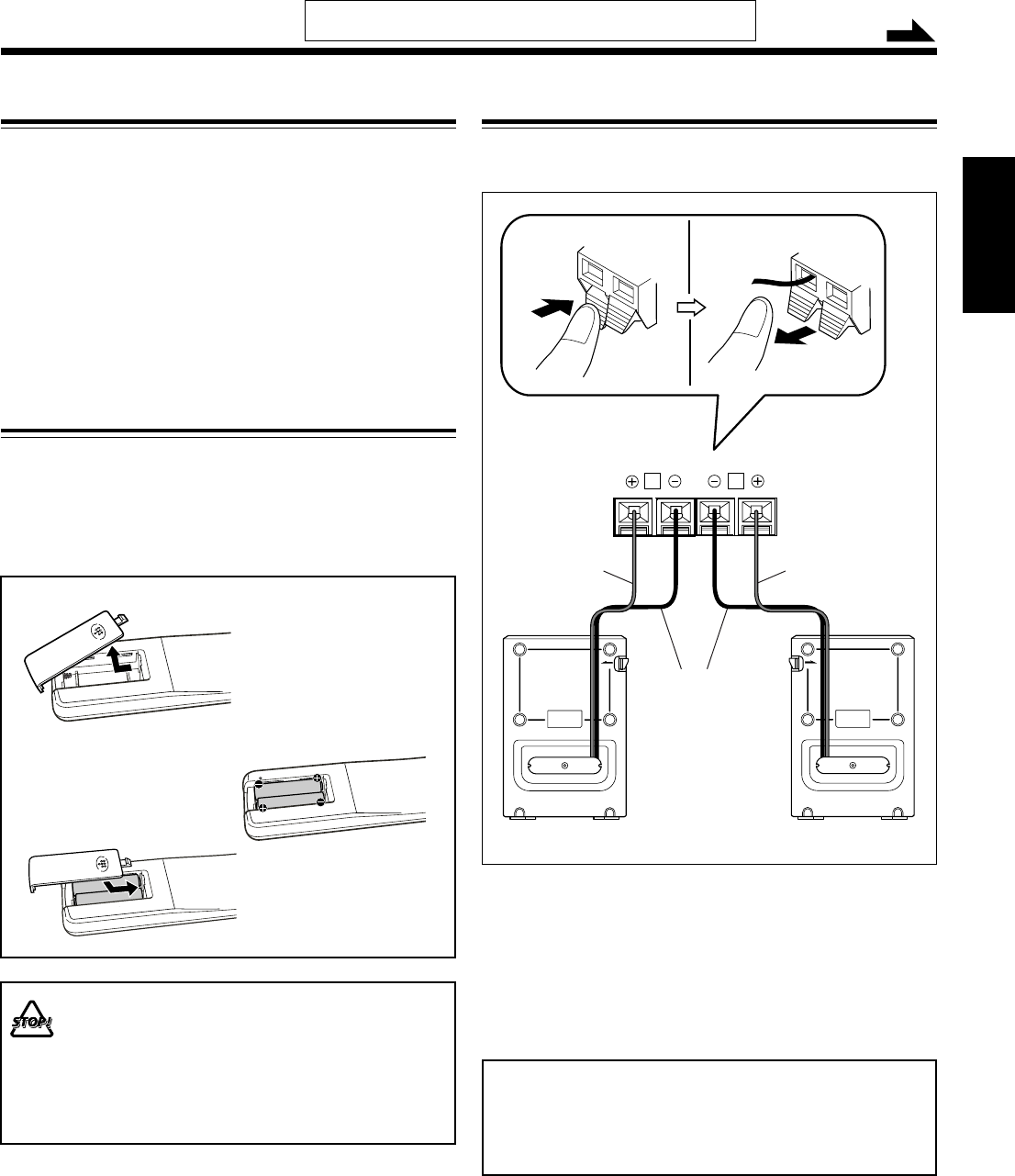 STOP!