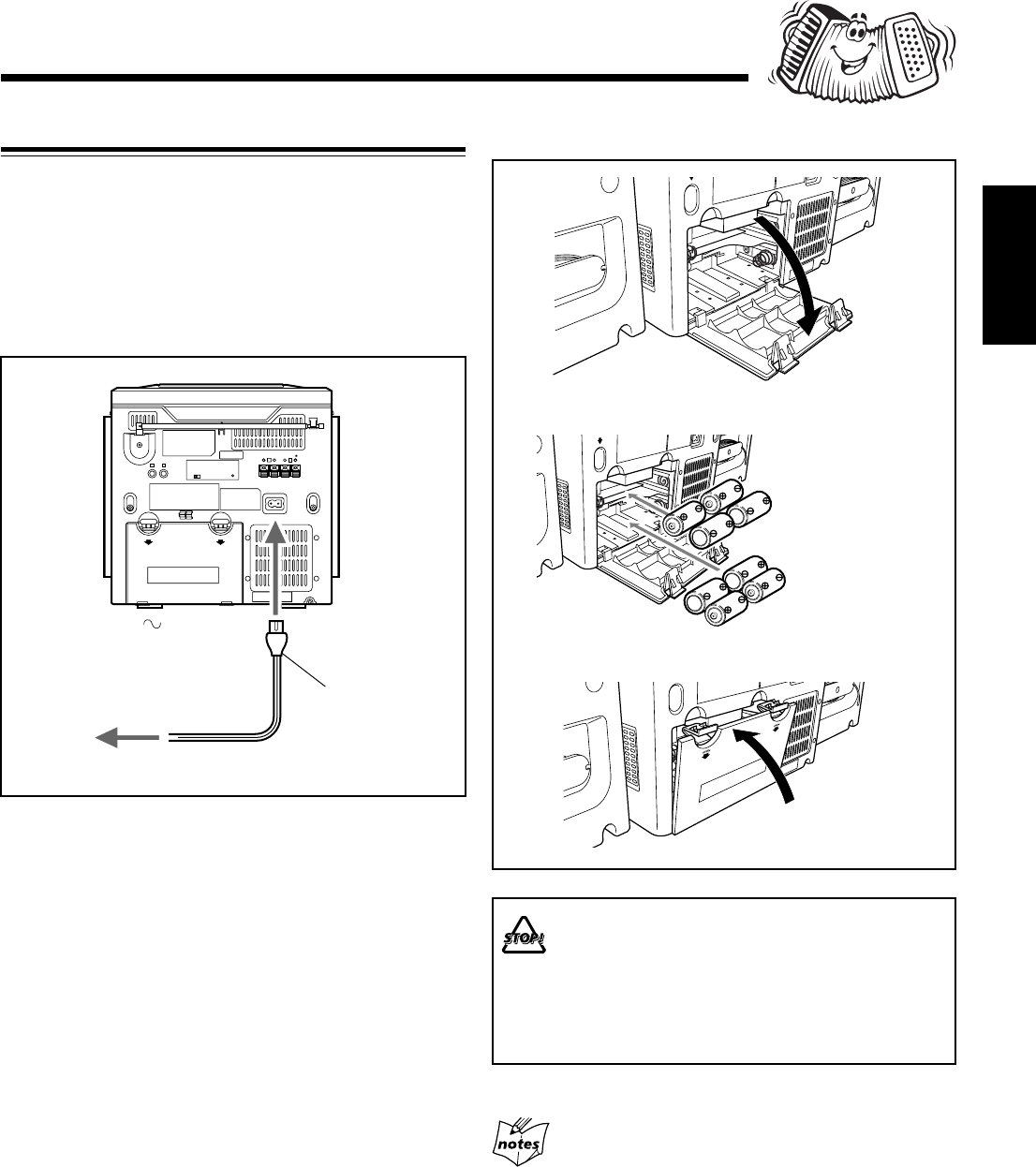 STOP!

notes