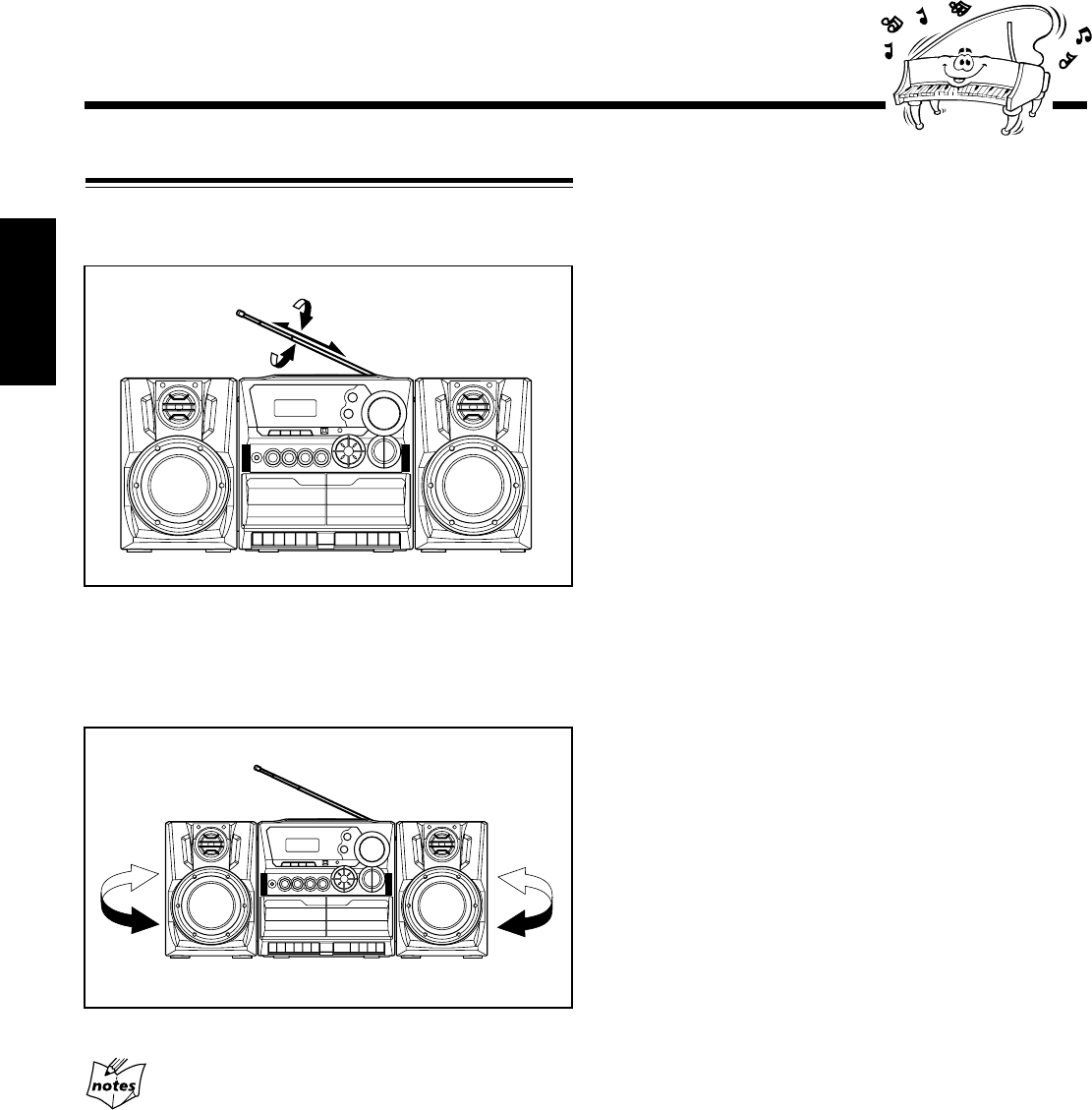 notes