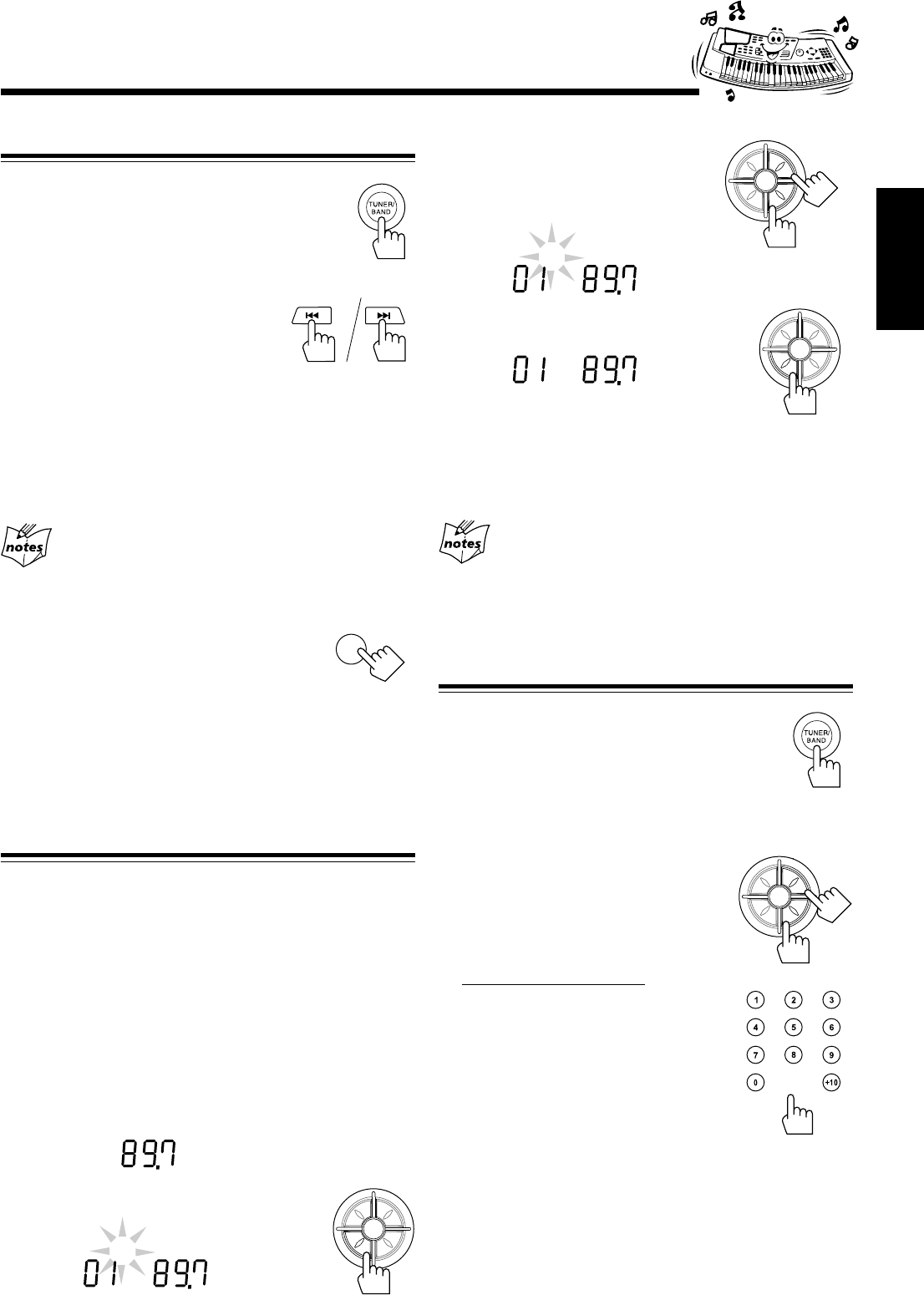 TUNER/ BAND

01 89.7

01 89.7

notes

notes

TUNER/ BAND

1 2 3
4 5 6
7 8 9
0 +10

89.7

01 89.7