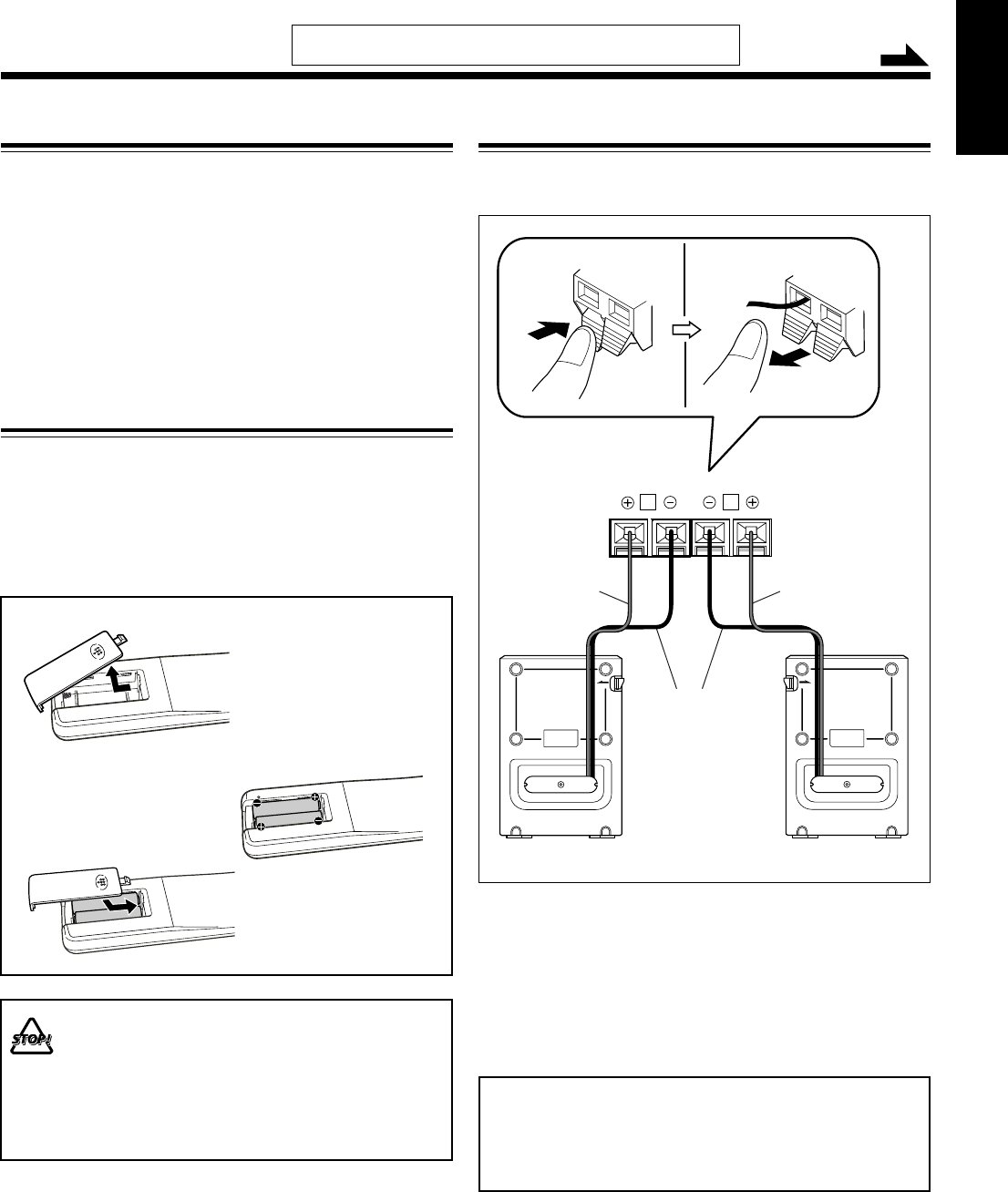 STOP!