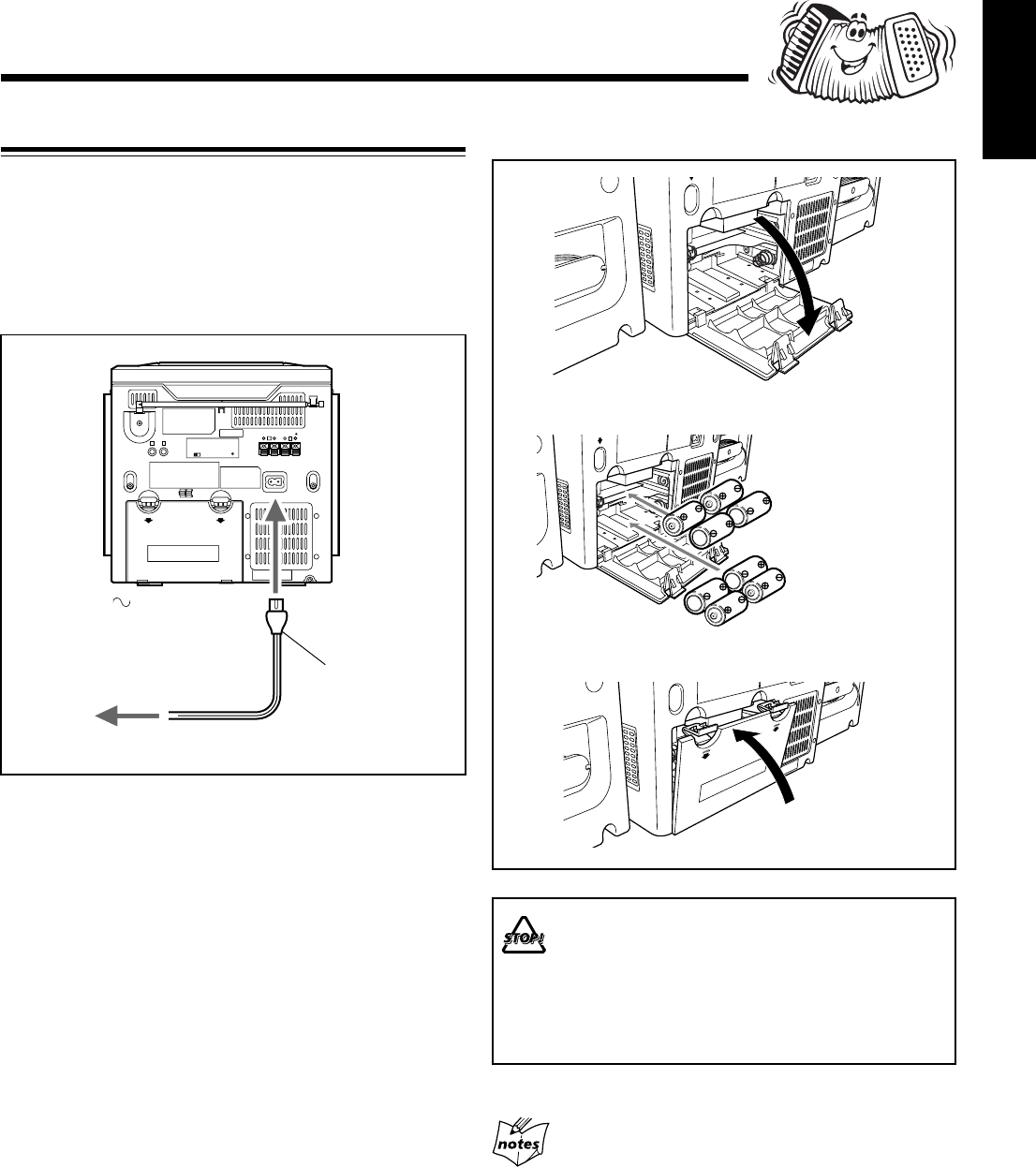 STOP!

notes