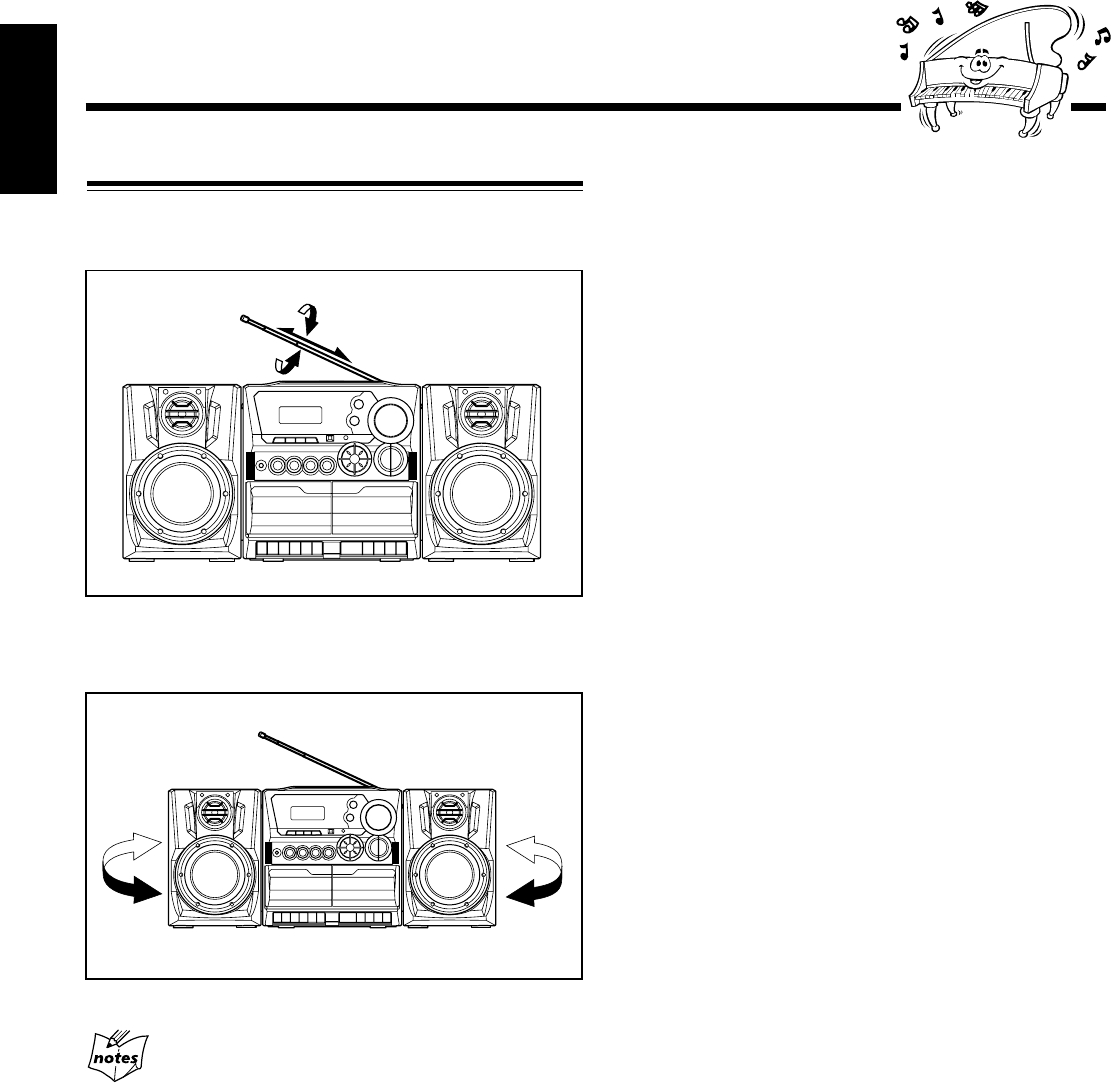 notes