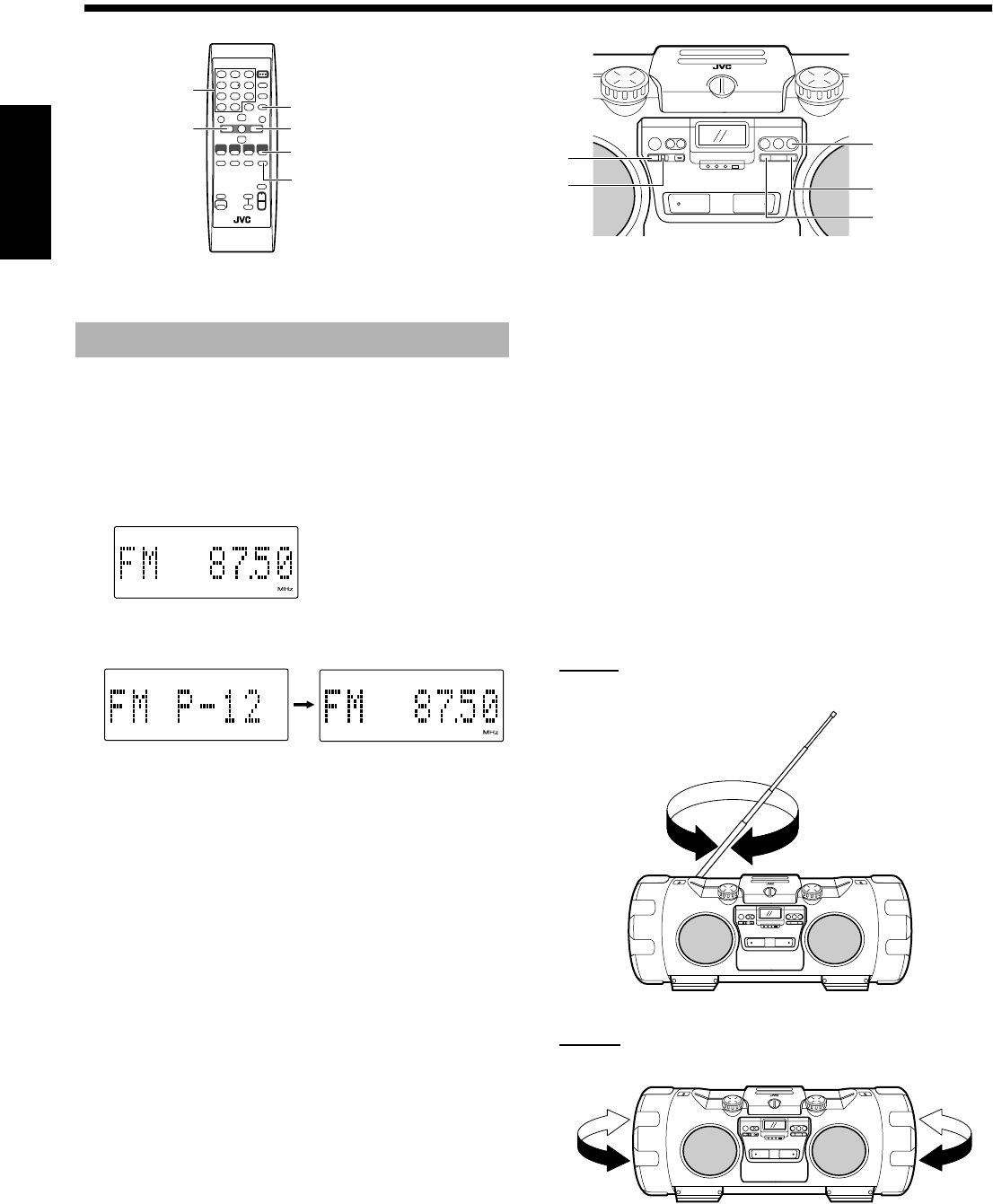 JVC

JVC

FM 87.50

MHz

FM P-12

FM 87.50

MHz